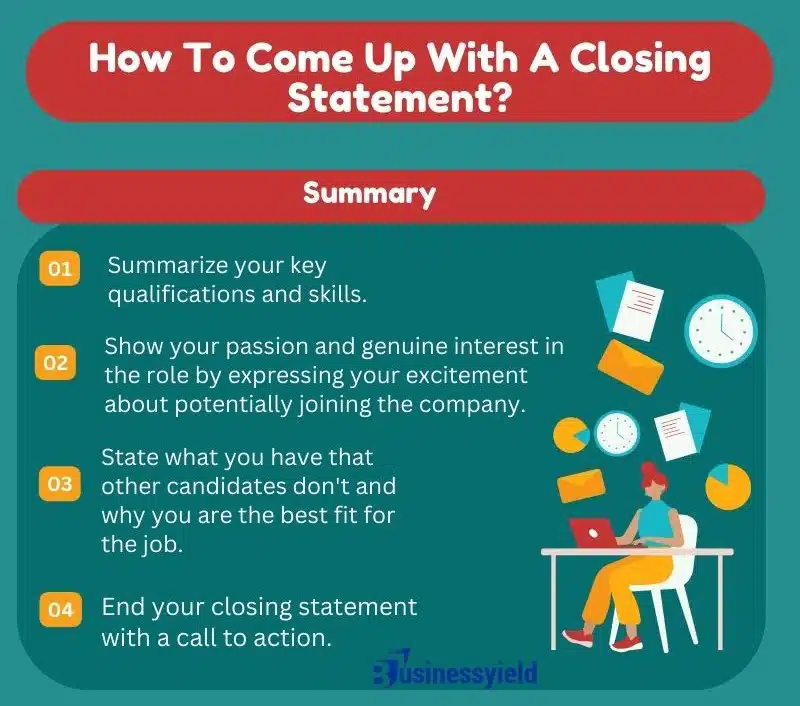 How To Come Up With A Closing Statement?

Summary

01 Summarize your key qualifications and skills.

02 Show your passion and genuine interest in the role by expressing your excitement about potentially joining the company.

03 State what you have that other candidates don't and why you are the best fit for the job.

04 End your closing statement with a call to action.

Businessyield