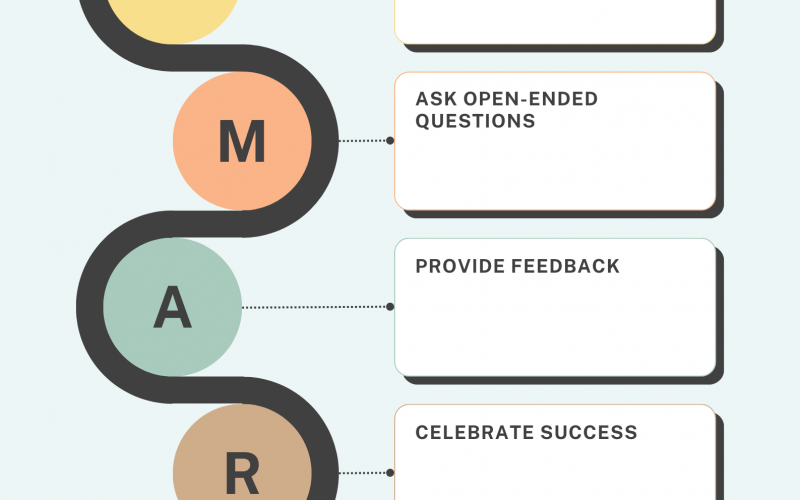 M

ASK OPEN-ENDED QUESTIONS

A

PROVIDE FEEDBACK

R

CELEBRATE SUCCESS