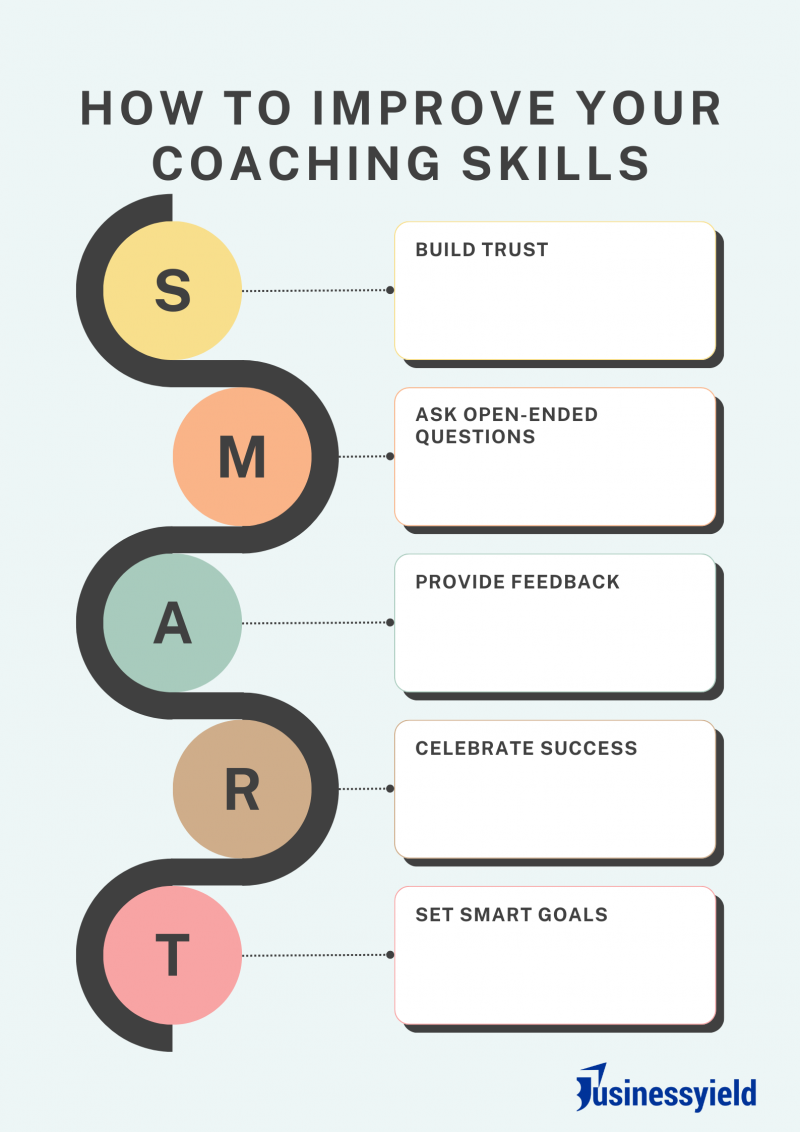 HOW TO IMPROVE YOUR COACHING SKILLS

S

BUILD TRUST

M

ASK OPEN-ENDED QUESTIONS

A

PROVIDE FEEDBACK

R

CELEBRATE SUCCESS

T

SET SMART GOALS

Businessyield