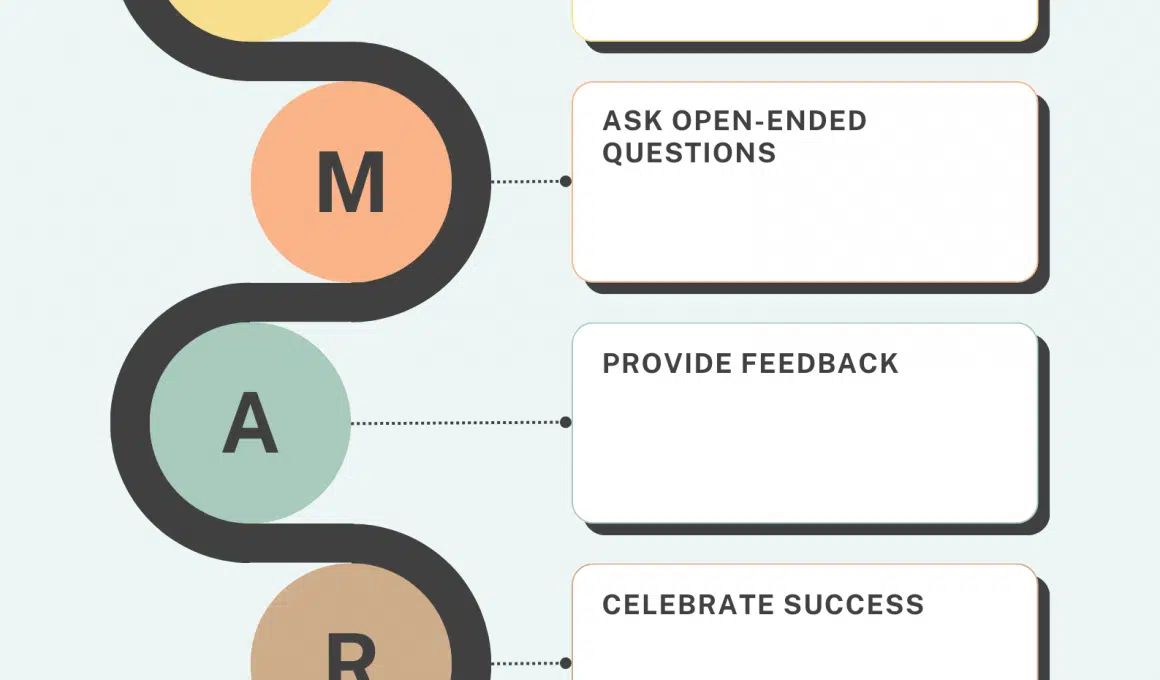 M

ASK OPEN-ENDED QUESTIONS

A

PROVIDE FEEDBACK

R

CELEBRATE SUCCESS