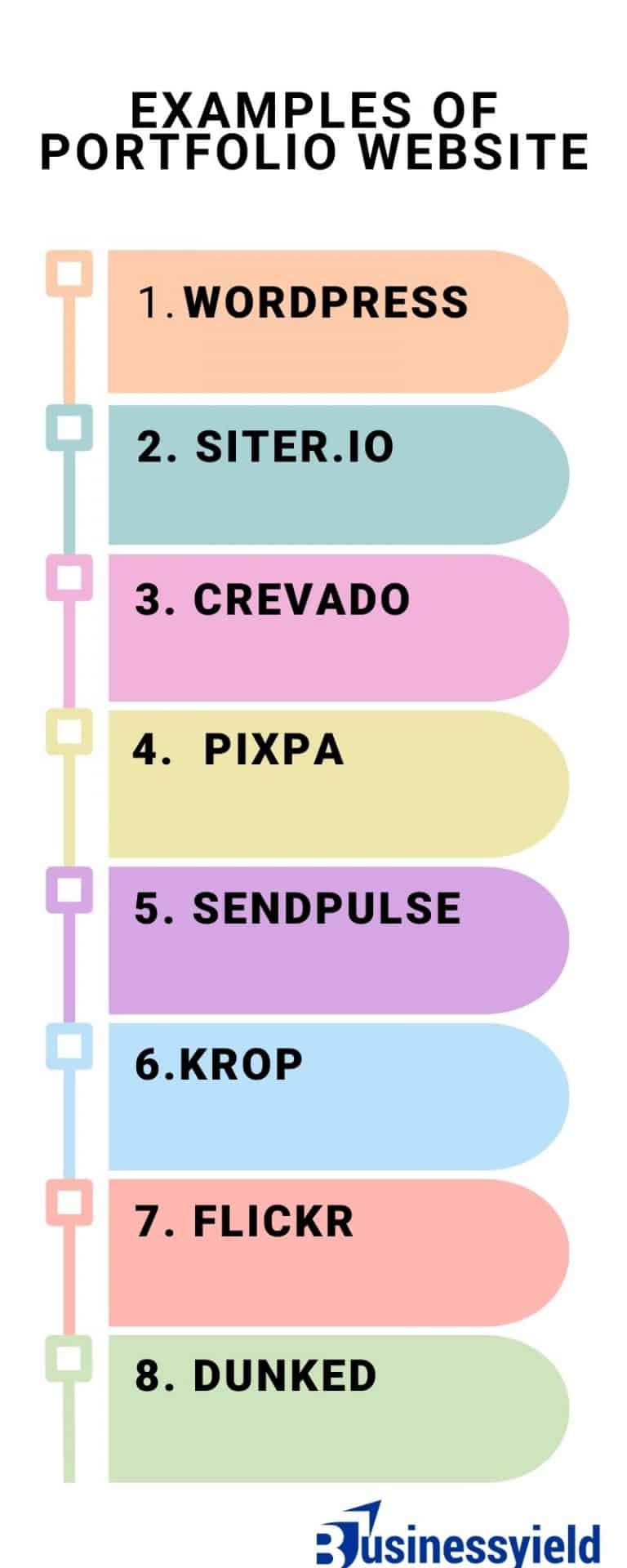 EXAMPLES OF PORTFOLIO WEBSITE

1. WORDPRESS

2. SITER.IO

3. CREVADO

4. PIXPA

5. SENDPULSE

6.KROP

7. FLICKR

8. DUNKED

Businessyield