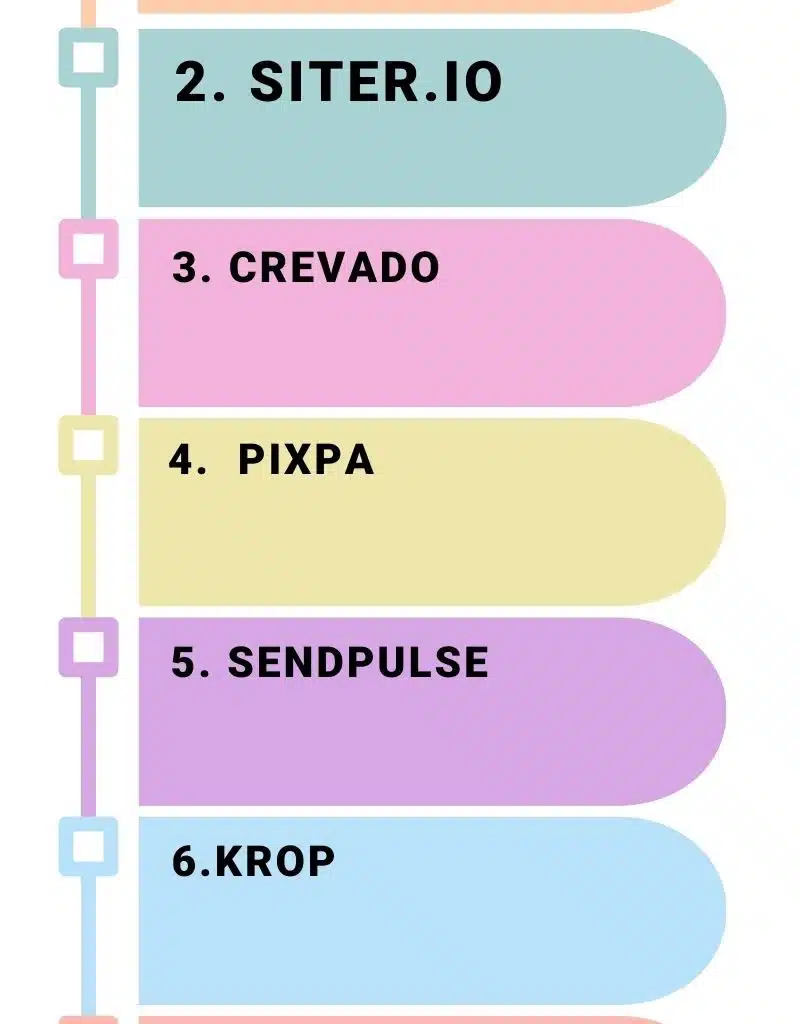 2. SITER.IO

3. CREVADO

4. PIXPA

5. SENDPULSE

6.KROP