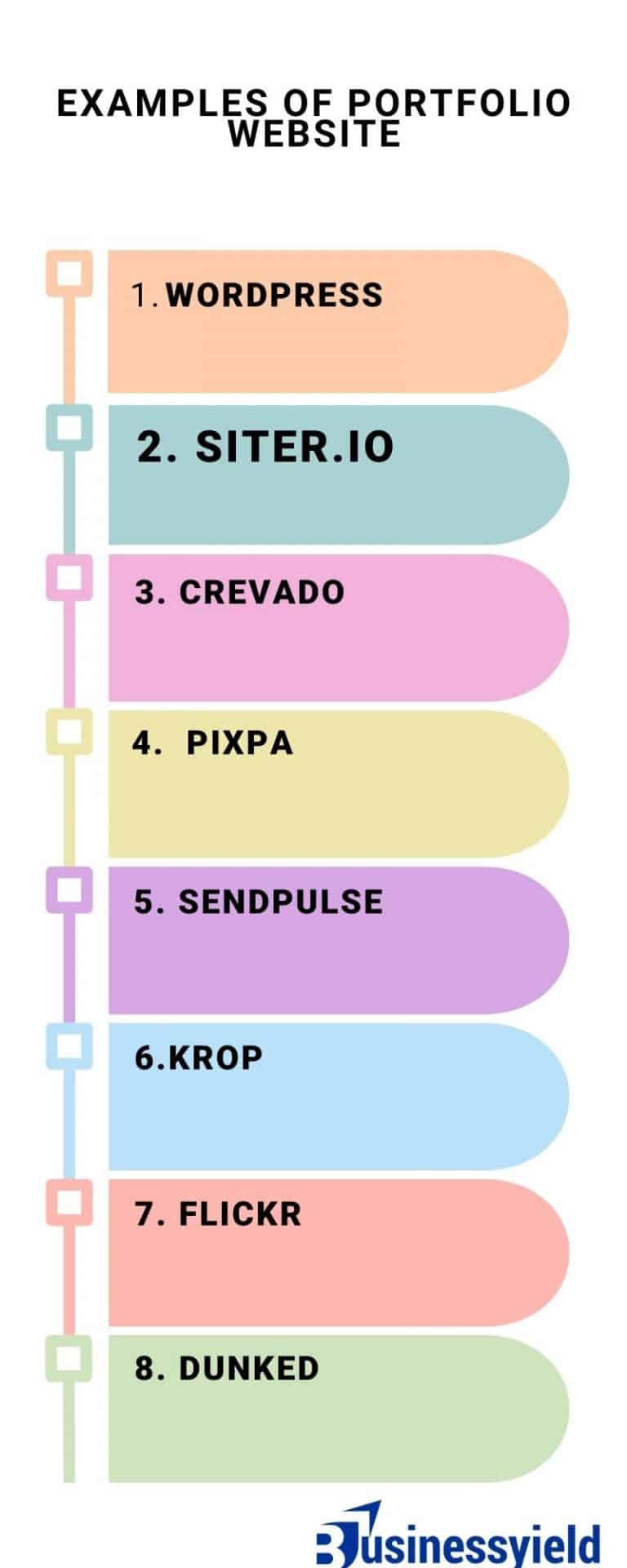 EXAMPLES OF PORTFOLIO WEBSITE

1. WORDPRESS

2. SITER.IO

3. CREVADO

4. PIXPA

5. SENDPULSE

6.KROP

7. FLICKR

8. DUNKED

Businessyield