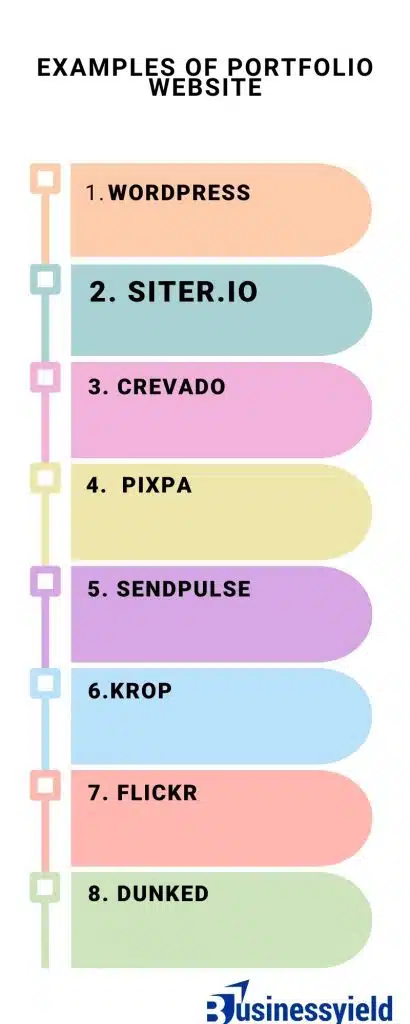 EXAMPLES OF PORTFOLIO WEBSITE

1. WORDPRESS

2. SITER.IO

3. CREVADO

4. PIXPA

5. SENDPULSE

6.KROP

7. FLICKR

8. DUNKED

Businessyield