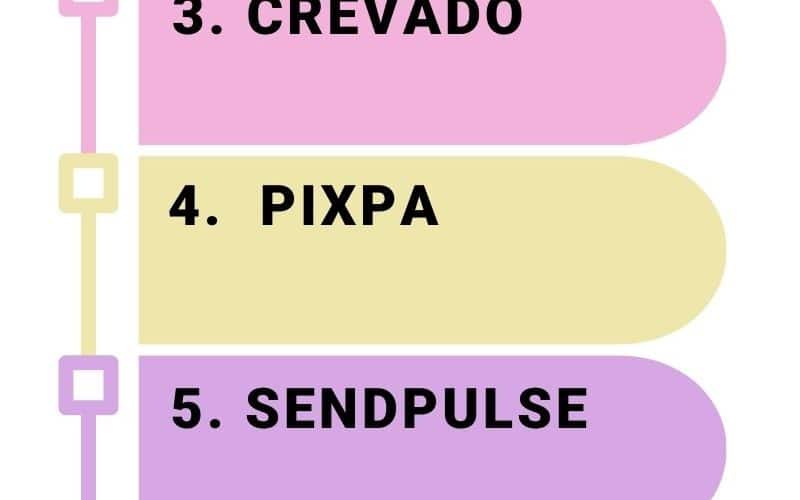 3. CREVADO

4. PIXPA

5. SENDPULSE