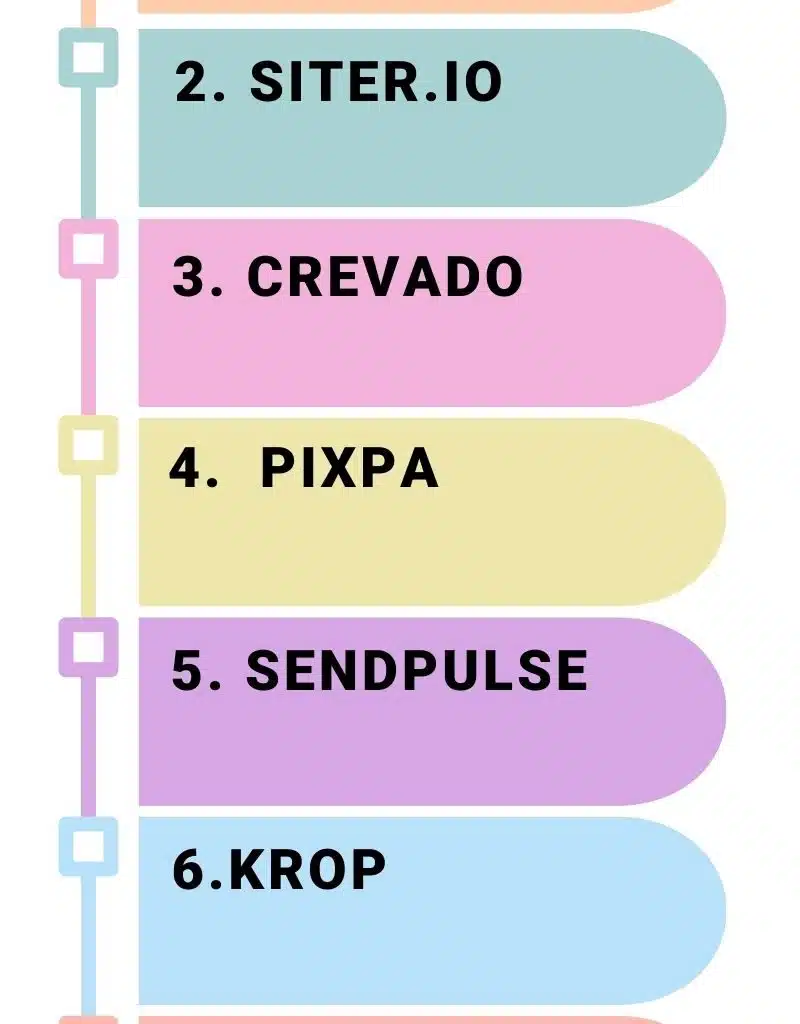 2. SITER.IO

3. CREVADO

4. PIXPA

5. SENDPULSE

6.KROP