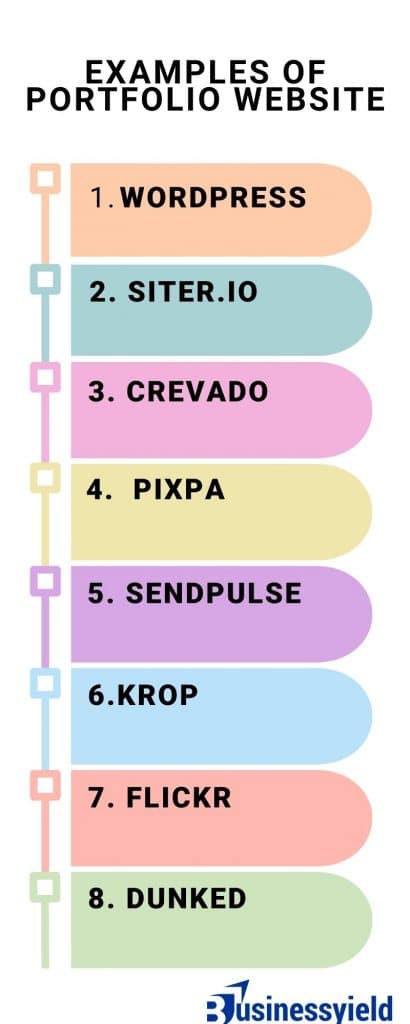 EXAMPLES OF PORTFOLIO WEBSITE

1. WORDPRESS

2. SITER.IO

3. CREVADO

4. PIXPA

5. SENDPULSE

6.KROP

7. FLICKR

8. DUNKED

Businessyield