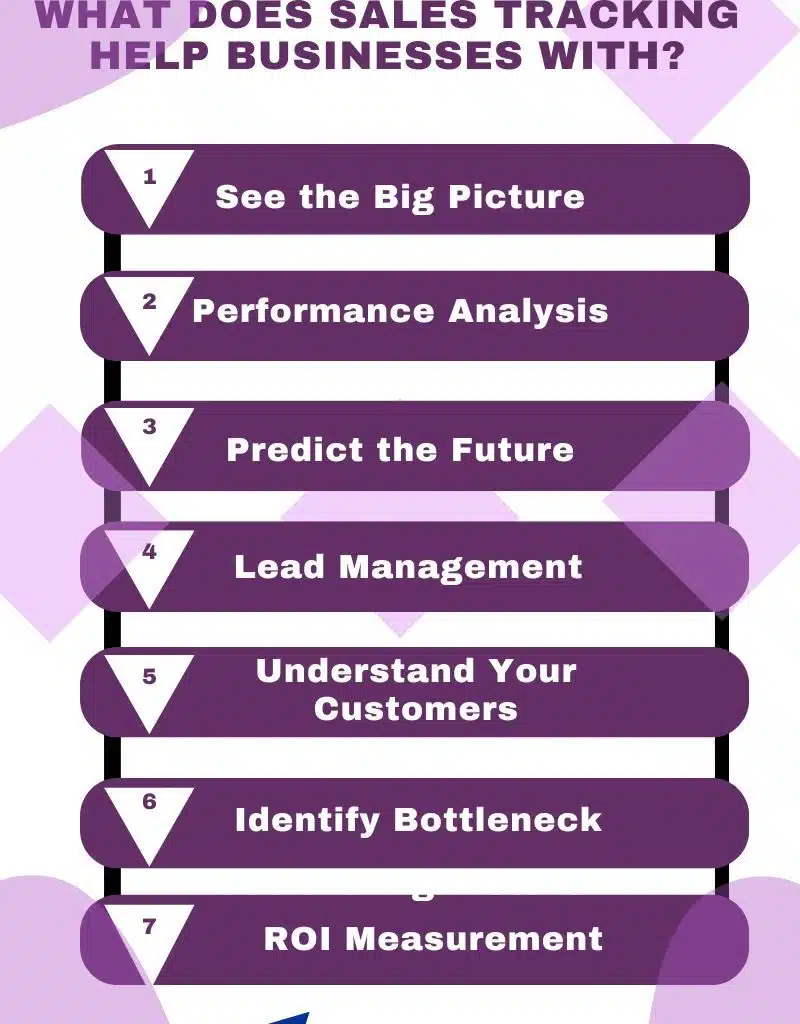 WHAT DOES SALES TRACKING HELP BUSINESSES WITH?

1 See the Big Picture

2 Performance Analysis

3 Predict the Future

4 Lead Management

5 Understand Your Customers

6 Identify Bottleneck

7 ROI Measurement