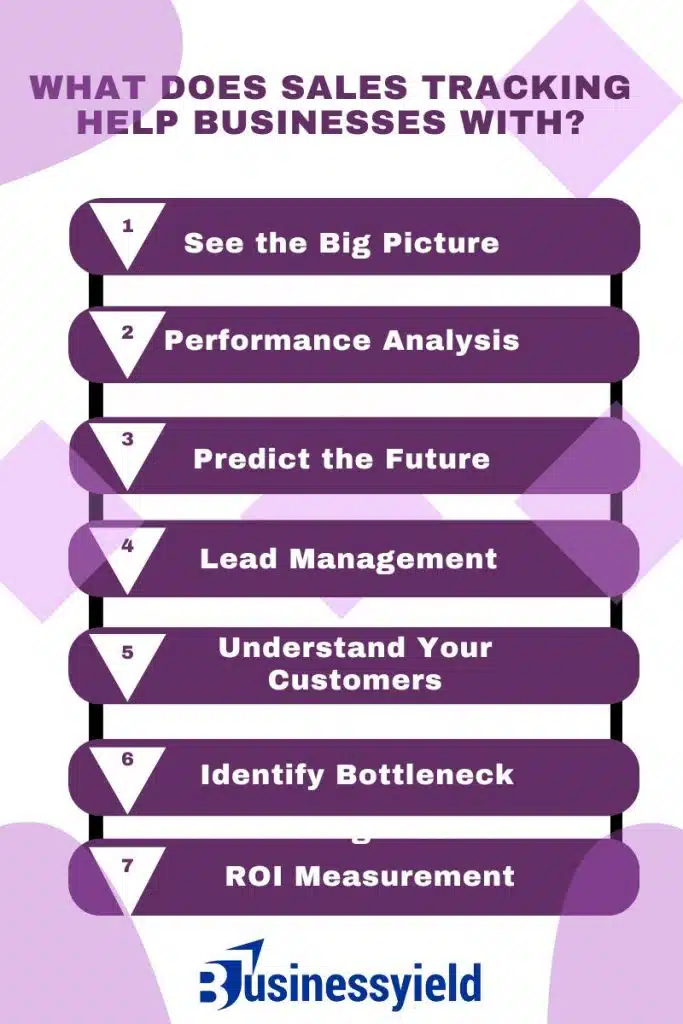 WHAT DOES SALES TRACKING HELP BUSINESSES WITH?

1 See the Big Picture

2 Performance Analysis

3 Predict the Future

4 Lead Management

5 Understand Your Customers

6 Identify Bottleneck

7 ROI Measurement

Businessyield