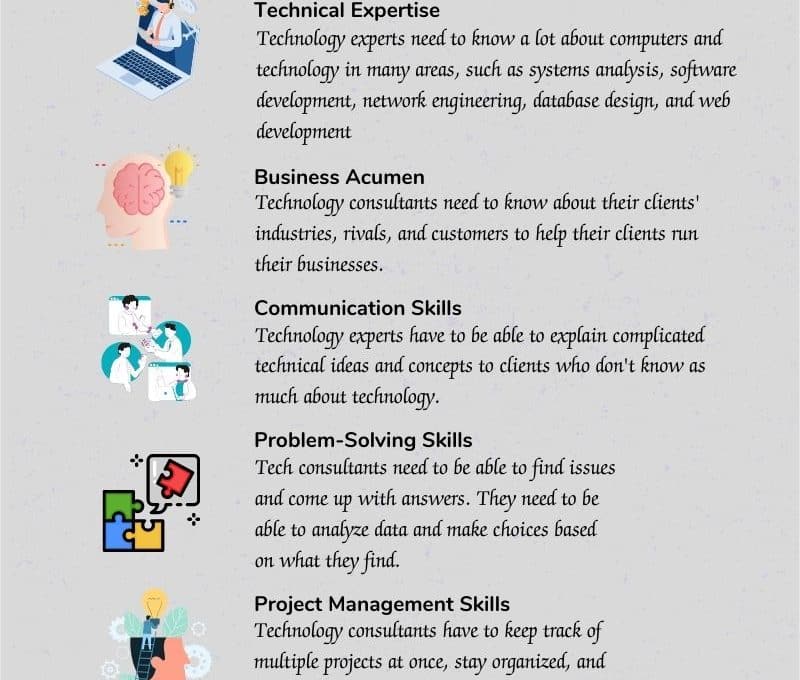 Technical Expertise
Technology experts need to know a lot about computers and technology in many areas, such as systems analysis, software development, network engineering, database design, and web development

Business Acumen
Technology consultants need to know about their clients' industries, rivals, and customers to help their clients run their businesses.

Communication Skills
Technology experts have to be able to explain complicated technical ideas and concepts to clients who don't know as much about technology.

Problem-Solving Skills
Tech consultants need to be able to find issues and come up with answers. They need to be able to analyze data and make choices based on what they find.

Project Management Skills
Technology consultants have to keep track of multiple projects at once, stay organized, and