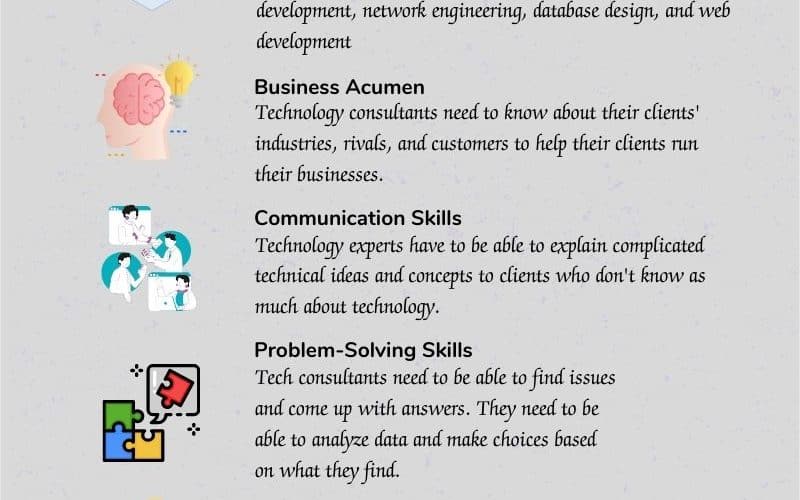 development, network engineering, database design, and web development

Business Acumen
Technology consultants need to know about their clients' industries, rivals, and customers to help their clients run their businesses.

Communication Skills
Technology experts have to be able to explain complicated technical ideas and concepts to clients who don't know as much about technology.

Problem-Solving Skills
Tech consultants need to be able to find issues and come up with answers. They need to be able to analyze data and make choices based on what they find.