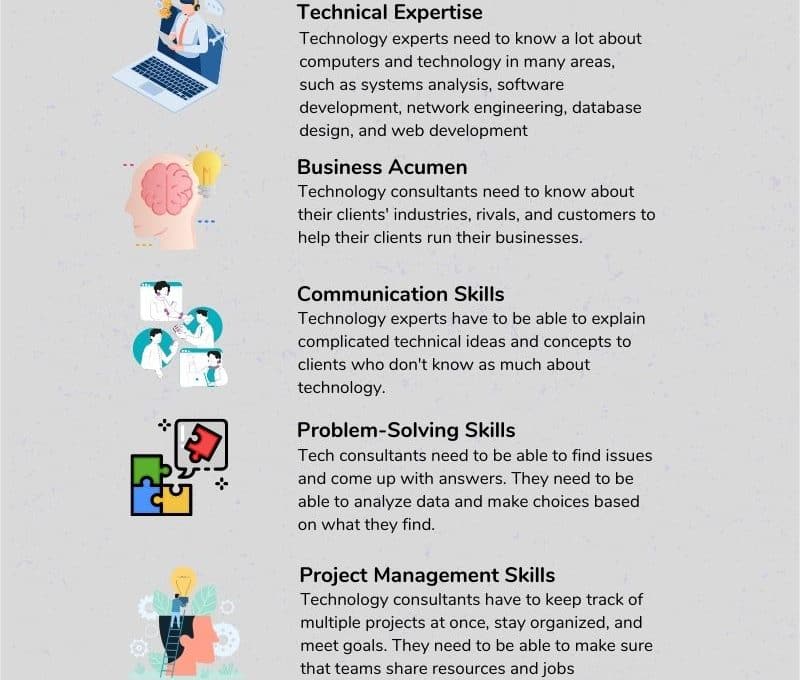 Technical Expertise
Technology experts need to know a lot about computers and technology in many areas, such as systems analysis, software development, network engineering, database design, and web development

Business Acumen
Technology consultants need to know about their clients' industries, rivals, and customers to help their clients run their businesses.

Communication Skills
Technology experts have to be able to explain complicated technical ideas and concepts to clients who don't know as much about technology.

Problem-Solving Skills
Tech consultants need to be able to find issues and come up with answers. They need to be able to analyze data and make choices based on what they find.

Project Management Skills
Technology consultants have to keep track of multiple projects at once, stay organized, and meet goals. They need to be able to make sure that teams share resources and jobs