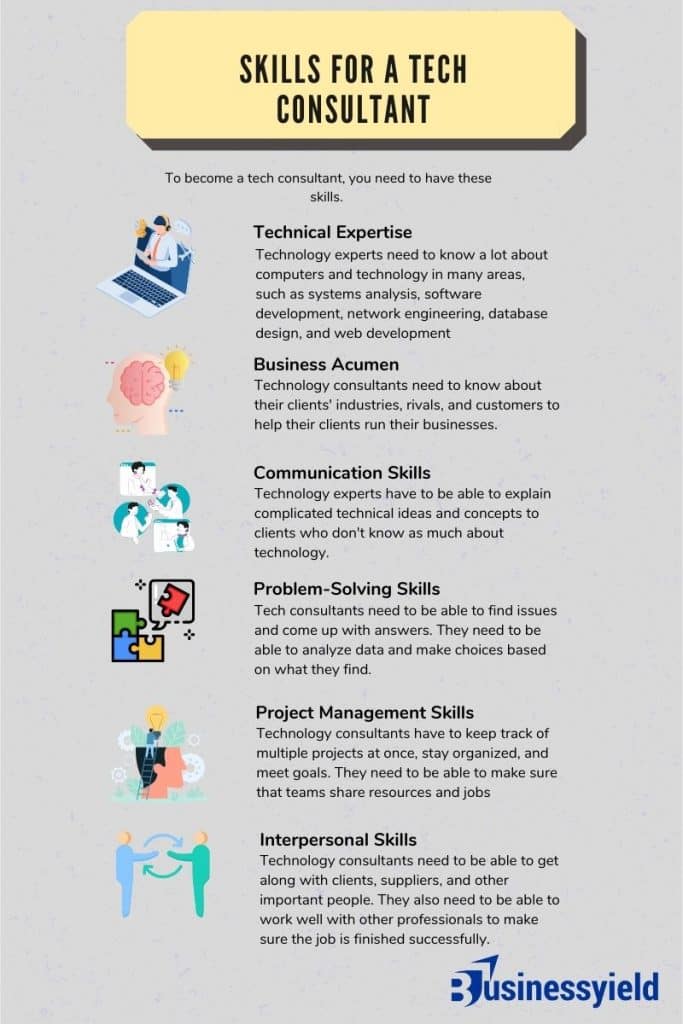 SKILLS FOR A TECH CONSULTANT

To become a tech consultant, you need to have these skills.

Technical Expertise
Technology experts need to know a lot about computers and technology in many areas, such as systems analysis, software development, network engineering, database design, and web development

Business Acumen
Technology consultants need to know about their clients' industries, rivals, and customers to help their clients run their businesses.

Communication Skills
Technology experts have to be able to explain complicated technical ideas and concepts to clients who don't know as much about technology.

Problem-Solving Skills
Tech consultants need to be able to find issues and come up with answers. They need to be able to analyze data and make choices based on what they find.

Project Management Skills
Technology consultants have to keep track of multiple projects at once, stay organized, and meet goals. They need to be able to make sure that teams share resources and jobs

Interpersonal Skills
Technology consultants need to be able to get along with clients, suppliers, and other important people. They also need to be able to work well with other professionals to make sure the job is finished successfully.

Businessyield