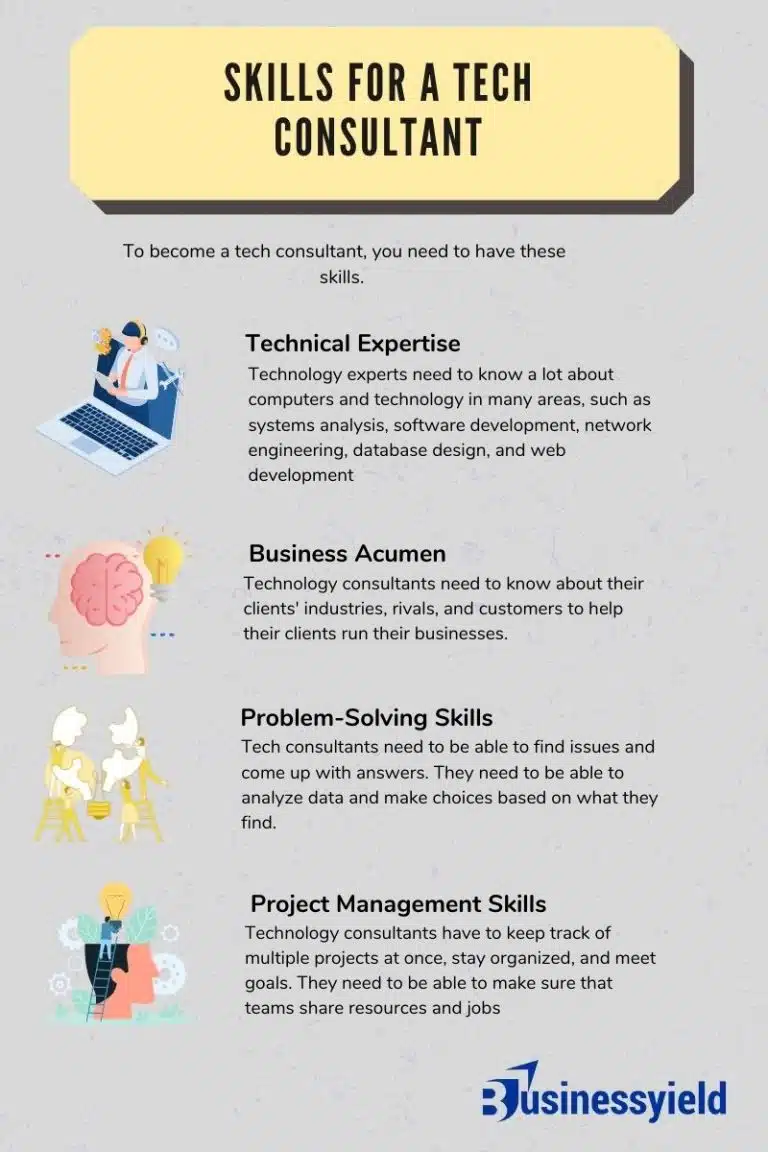 SKILLS FOR A TECH CONSULTANT

To become a tech consultant, you need to have these skills.

Technical Expertise
Technology experts need to know a lot about computers and technology in many areas, such as systems analysis, software development, network engineering, database design, and web development

Business Acumen
Technology consultants need to know about their clients' industries, rivals, and customers to help their clients run their businesses.

Problem-Solving Skills
Tech consultants need to be able to find issues and come up with answers. They need to be able to analyze data and make choices based on what they find.

Project Management Skills
Technology consultants have to keep track of multiple projects at once, stay organized, and meet goals. They need to be able to make sure that teams share resources and jobs

Businessyield