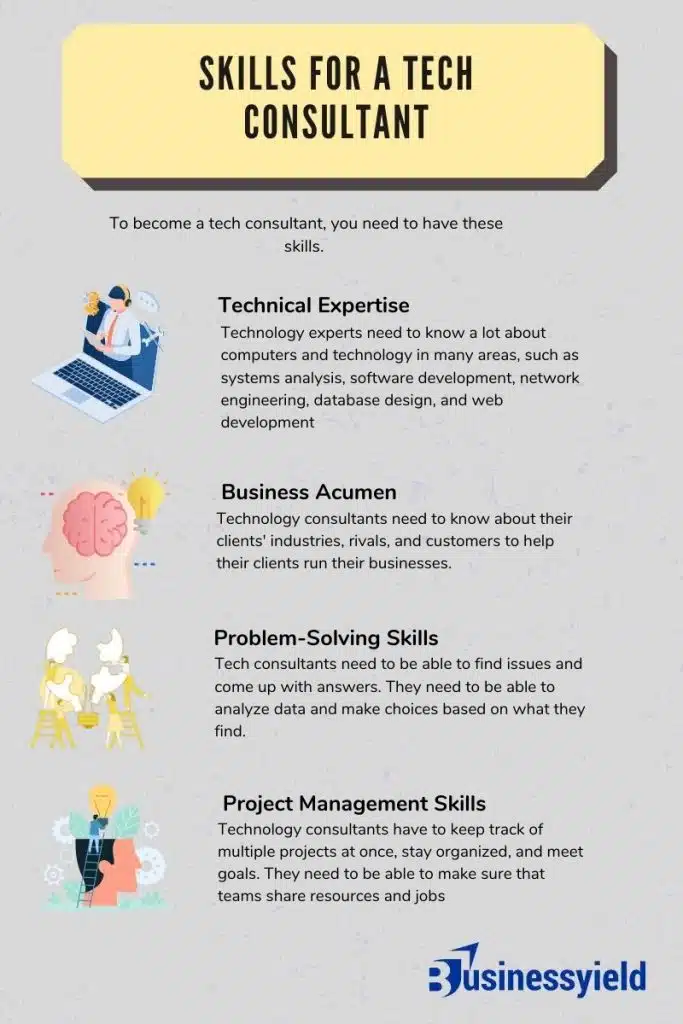 SKILLS FOR A TECH CONSULTANT

To become a tech consultant, you need to have these skills.

Technical Expertise
Technology experts need to know a lot about computers and technology in many areas, such as systems analysis, software development, network engineering, database design, and web development

Business Acumen
Technology consultants need to know about their clients' industries, rivals, and customers to help their clients run their businesses.

Problem-Solving Skills
Tech consultants need to be able to find issues and come up with answers. They need to be able to analyze data and make choices based on what they find.

Project Management Skills
Technology consultants have to keep track of multiple projects at once, stay organized, and meet goals. They need to be able to make sure that teams share resources and jobs

Businessyield