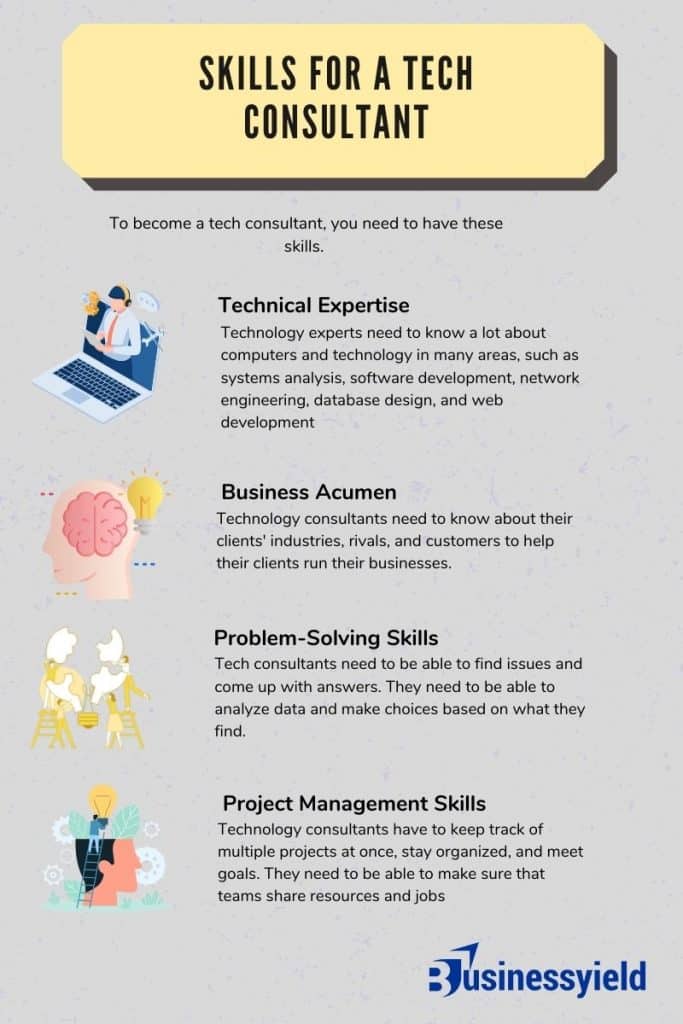 SKILLS FOR A TECH CONSULTANT

To become a tech consultant, you need to have these skills.

Technical Expertise
Technology experts need to know a lot about computers and technology in many areas, such as systems analysis, software development, network engineering, database design, and web development

Business Acumen
Technology consultants need to know about their clients' industries, rivals, and customers to help their clients run their businesses.

Problem-Solving Skills
Tech consultants need to be able to find issues and come up with answers. They need to be able to analyze data and make choices based on what they find.

Project Management Skills
Technology consultants have to keep track of multiple projects at once, stay organized, and meet goals. They need to be able to make sure that teams share resources and jobs

Businessyield