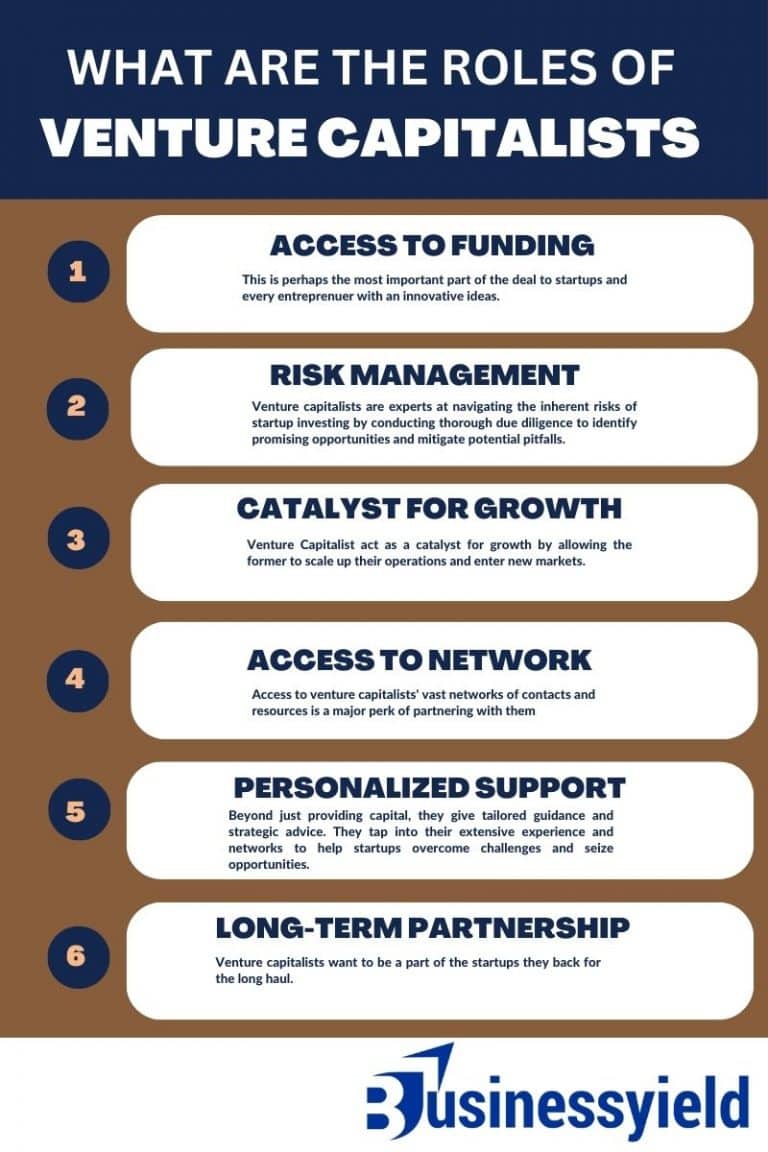 WHAT ARE THE ROLES OF
VENTURE CAPITALISTS

1
ACCESS TO FUNDING
This is perhaps the most important part of the deal to startups and every entreprenuer with an innovative ideas.

2
RISK MANAGEMENT
Venture capitalists are experts at navigating the inherent risks of startup investing by conducting thorough due diligence to identify promising opportunities and mitigate potential pitfalls.

3
CATALYST FOR GROWTH
Venture Capitalist act as a catalyst for growth by allowing the former to scale up their operations and enter new markets.

4
ACCESS TO NETWORK
Access to venture capitalists' vast networks of contacts and resources is a major perk of partnering with them

5
PERSONALIZED SUPPORT
Beyond just providing capital, they give tailored guidance and strategic advice. They tap into their extensive experience and networks to help startups overcome challenges and seize opportunities.

6
LONG-TERM PARTNERSHIP
Venture capitalists want to be a part of the startups they back for the long haul.

Businessyield