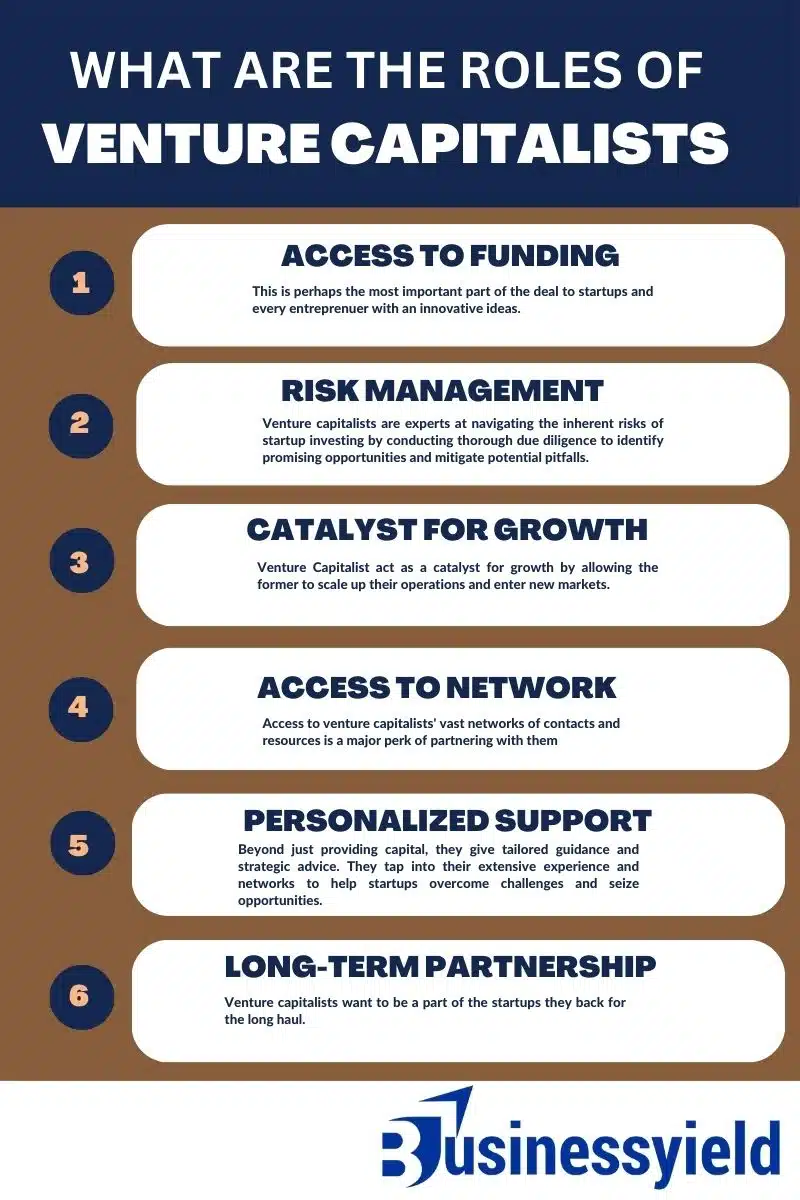 WHAT ARE THE ROLES OF
VENTURE CAPITALISTS

1
ACCESS TO FUNDING
This is perhaps the most important part of the deal to startups and every entreprenuer with an innovative ideas.

2
RISK MANAGEMENT
Venture capitalists are experts at navigating the inherent risks of startup investing by conducting thorough due diligence to identify promising opportunities and mitigate potential pitfalls.

3
CATALYST FOR GROWTH
Venture Capitalist act as a catalyst for growth by allowing the former to scale up their operations and enter new markets.

4
ACCESS TO NETWORK
Access to venture capitalists' vast networks of contacts and resources is a major perk of partnering with them

5
PERSONALIZED SUPPORT
Beyond just providing capital, they give tailored guidance and strategic advice. They tap into their extensive experience and networks to help startups overcome challenges and seize opportunities.

6
LONG-TERM PARTNERSHIP
Venture capitalists want to be a part of the startups they back for the long haul.

Businessyield