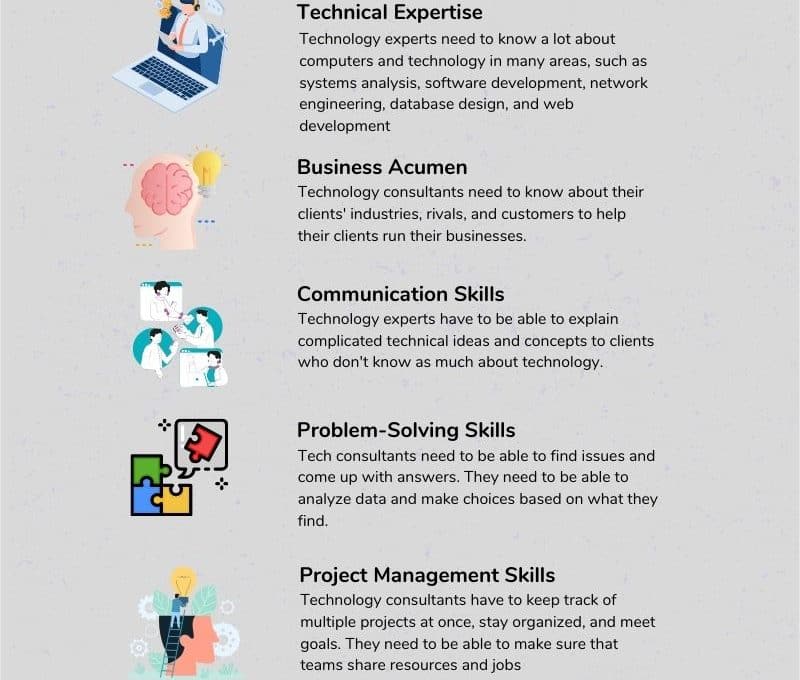 Technical Expertise
Technology experts need to know a lot about computers and technology in many areas, such as systems analysis, software development, network engineering, database design, and web development

Business Acumen
Technology consultants need to know about their clients' industries, rivals, and customers to help their clients run their businesses.

Communication Skills
Technology experts have to be able to explain complicated technical ideas and concepts to clients who don't know as much about technology.

Problem-Solving Skills
Tech consultants need to be able to find issues and come up with answers. They need to be able to analyze data and make choices based on what they find.

Project Management Skills
Technology consultants have to keep track of multiple projects at once, stay organized, and meet goals. They need to be able to make sure that teams share resources and jobs