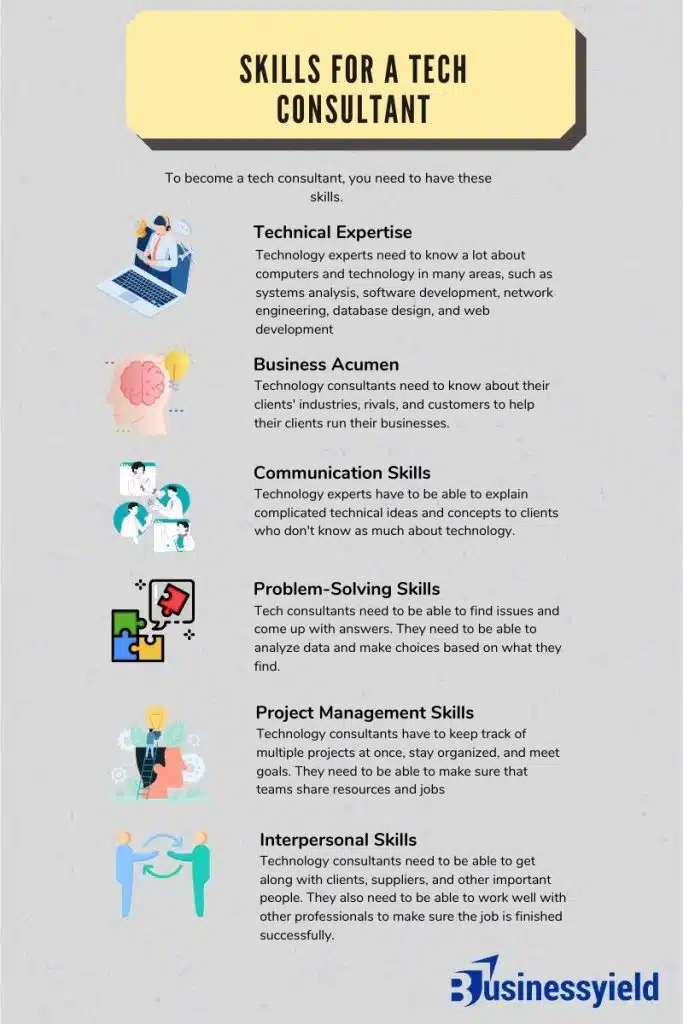 SKILLS FOR A TECH CONSULTANT

To become a tech consultant, you need to have these skills.

Technical Expertise
Technology experts need to know a lot about computers and technology in many areas, such as systems analysis, software development, network engineering, database design, and web development

Business Acumen
Technology consultants need to know about their clients' industries, rivals, and customers to help their clients run their businesses.

Communication Skills
Technology experts have to be able to explain complicated technical ideas and concepts to clients who don't know as much about technology.

Problem-Solving Skills
Tech consultants need to be able to find issues and come up with answers. They need to be able to analyze data and make choices based on what they find.

Project Management Skills
Technology consultants have to keep track of multiple projects at once, stay organized, and meet goals. They need to be able to make sure that teams share resources and jobs

Interpersonal Skills
Technology consultants need to be able to get along with clients, suppliers, and other important people. They also need to be able to work well with other professionals to make sure the job is finished successfully.

Businessyield