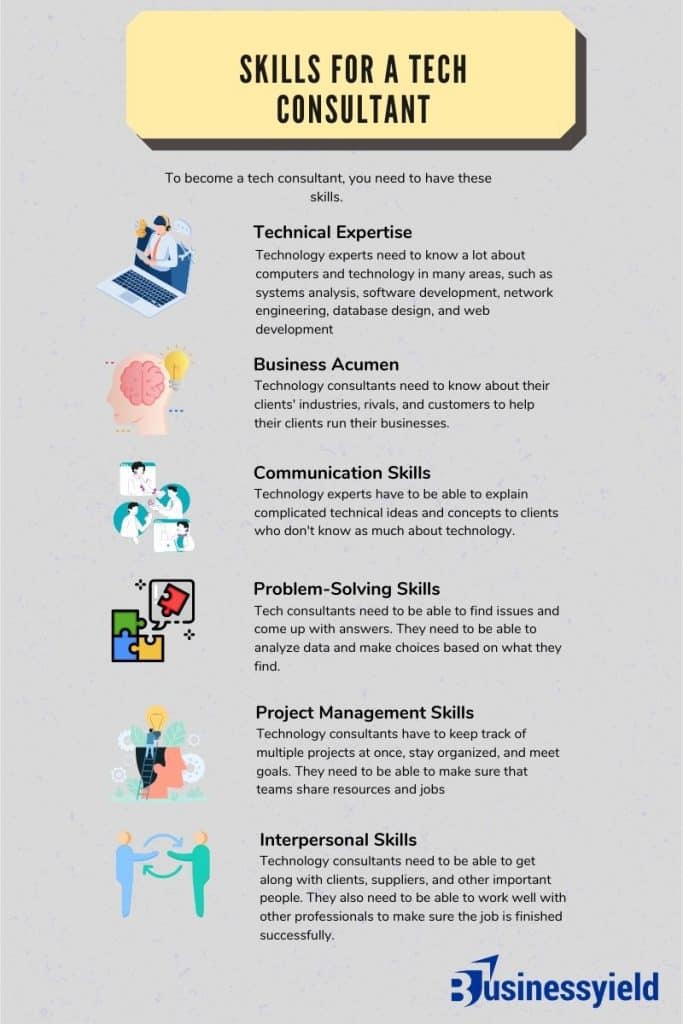 SKILLS FOR A TECH CONSULTANT

To become a tech consultant, you need to have these skills.

Technical Expertise
Technology experts need to know a lot about computers and technology in many areas, such as systems analysis, software development, network engineering, database design, and web development

Business Acumen
Technology consultants need to know about their clients' industries, rivals, and customers to help their clients run their businesses.

Communication Skills
Technology experts have to be able to explain complicated technical ideas and concepts to clients who don't know as much about technology.

Problem-Solving Skills
Tech consultants need to be able to find issues and come up with answers. They need to be able to analyze data and make choices based on what they find.

Project Management Skills
Technology consultants have to keep track of multiple projects at once, stay organized, and meet goals. They need to be able to make sure that teams share resources and jobs

Interpersonal Skills
Technology consultants need to be able to get along with clients, suppliers, and other important people. They also need to be able to work well with other professionals to make sure the job is finished successfully.

Businessyield