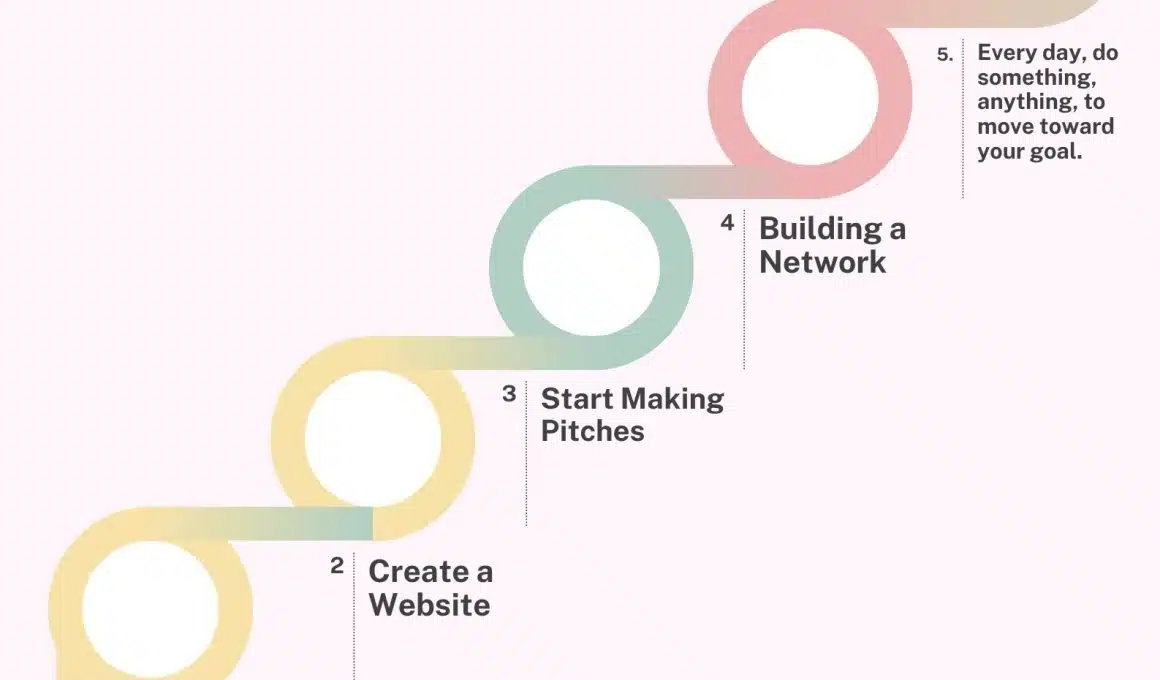 5. Every day, do something, anything, to move toward your goal.

4 Building a Network

3 Start Making Pitches

2 Create a Website