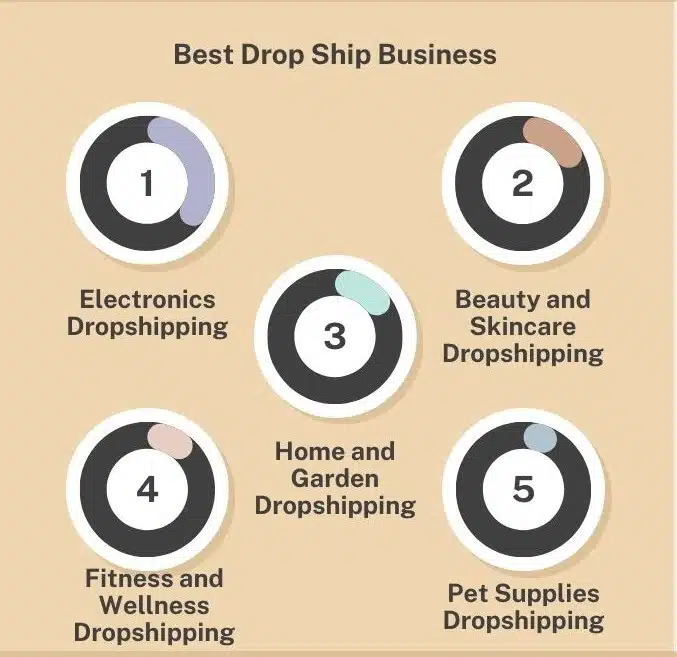 Best Drop Ship Business

1

Electronics Dropshipping

2

Beauty and Skincare Dropshipping

3

Home and Garden Dropshipping

4

Fitness and Wellness Dropshipping

5

Pet Supplies Dropshipping