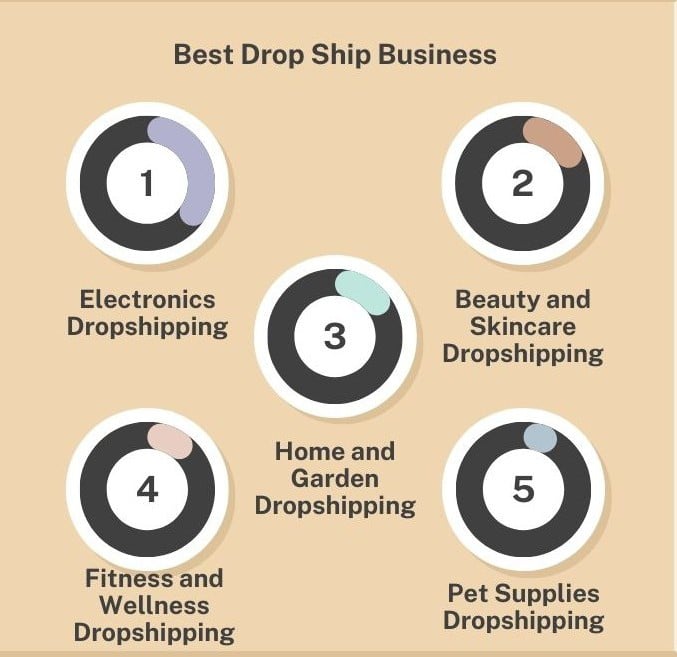 Best Drop Ship Business

1

Electronics Dropshipping

2

Beauty and Skincare Dropshipping

3

Home and Garden Dropshipping

4

Fitness and Wellness Dropshipping

5

Pet Supplies Dropshipping