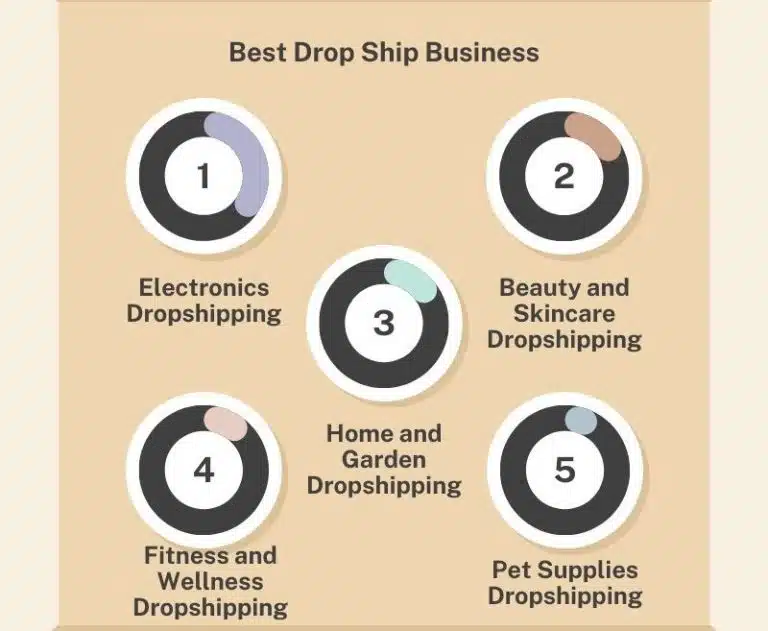 Best Drop Ship Business

1

Electronics Dropshipping

2

Beauty and Skincare Dropshipping

3

Home and Garden Dropshipping

4

Fitness and Wellness Dropshipping

5

Pet Supplies Dropshipping