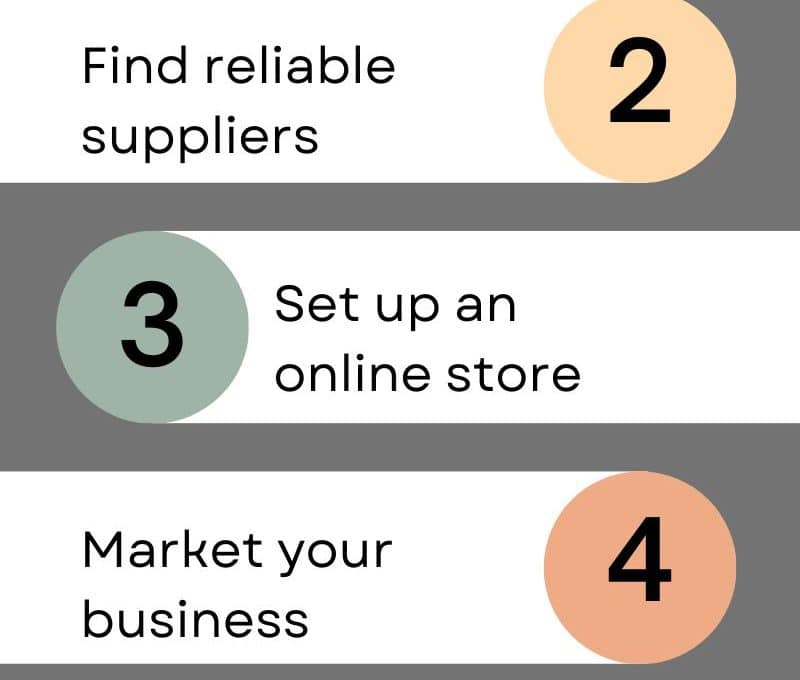 Find reliable suppliers

2

3

Set up an online store

Market your business

4