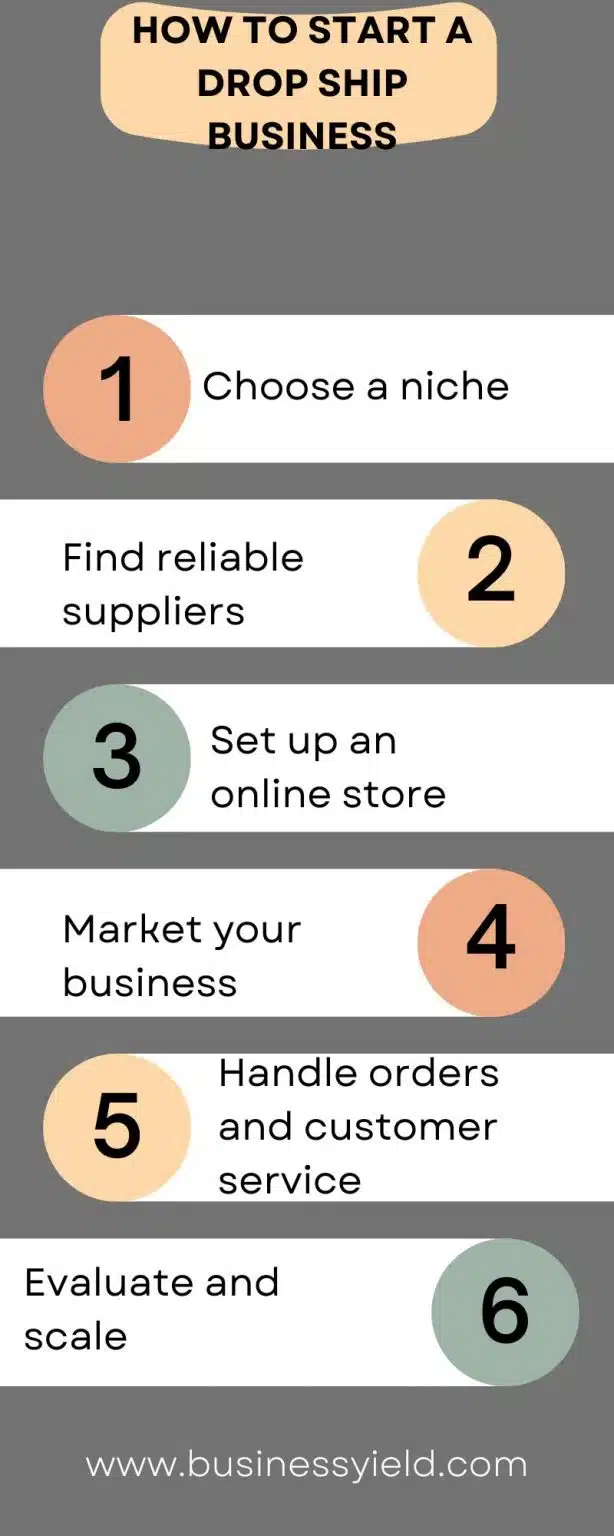 HOW TO START A DROP SHIP BUSINESS

1 Choose a niche

Find reliable suppliers 2

3 Set up an online store

Market your business 4

5 Handle orders and customer service

Evaluate and scale 6

www.businessyield.com