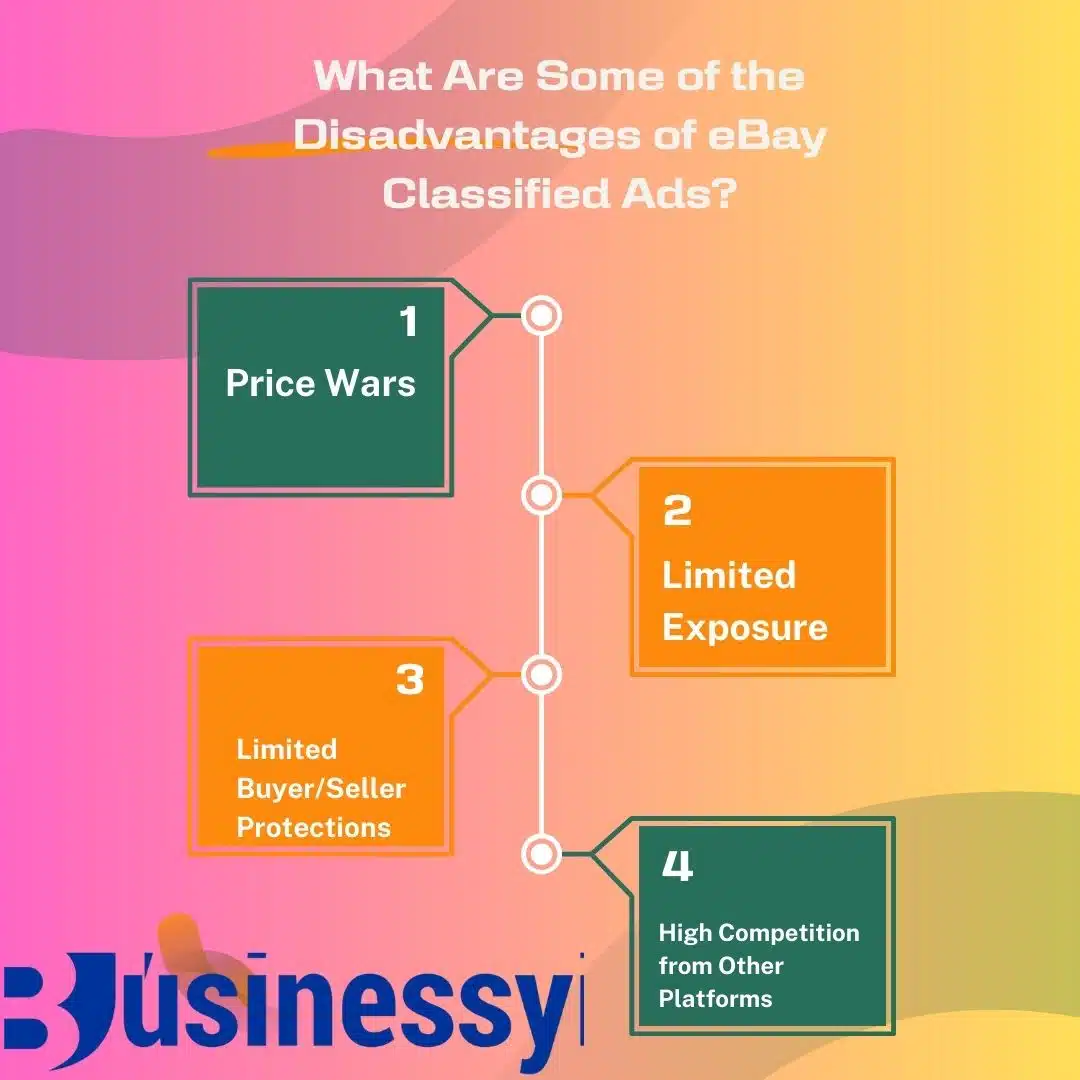 What Are Some of the Disadvantages of eBay Classified Ads?

1
Price Wars

2
Limited Exposure

3
Limited Buyer/Seller Protections

4
High Competition from Other Platforms

Businessy