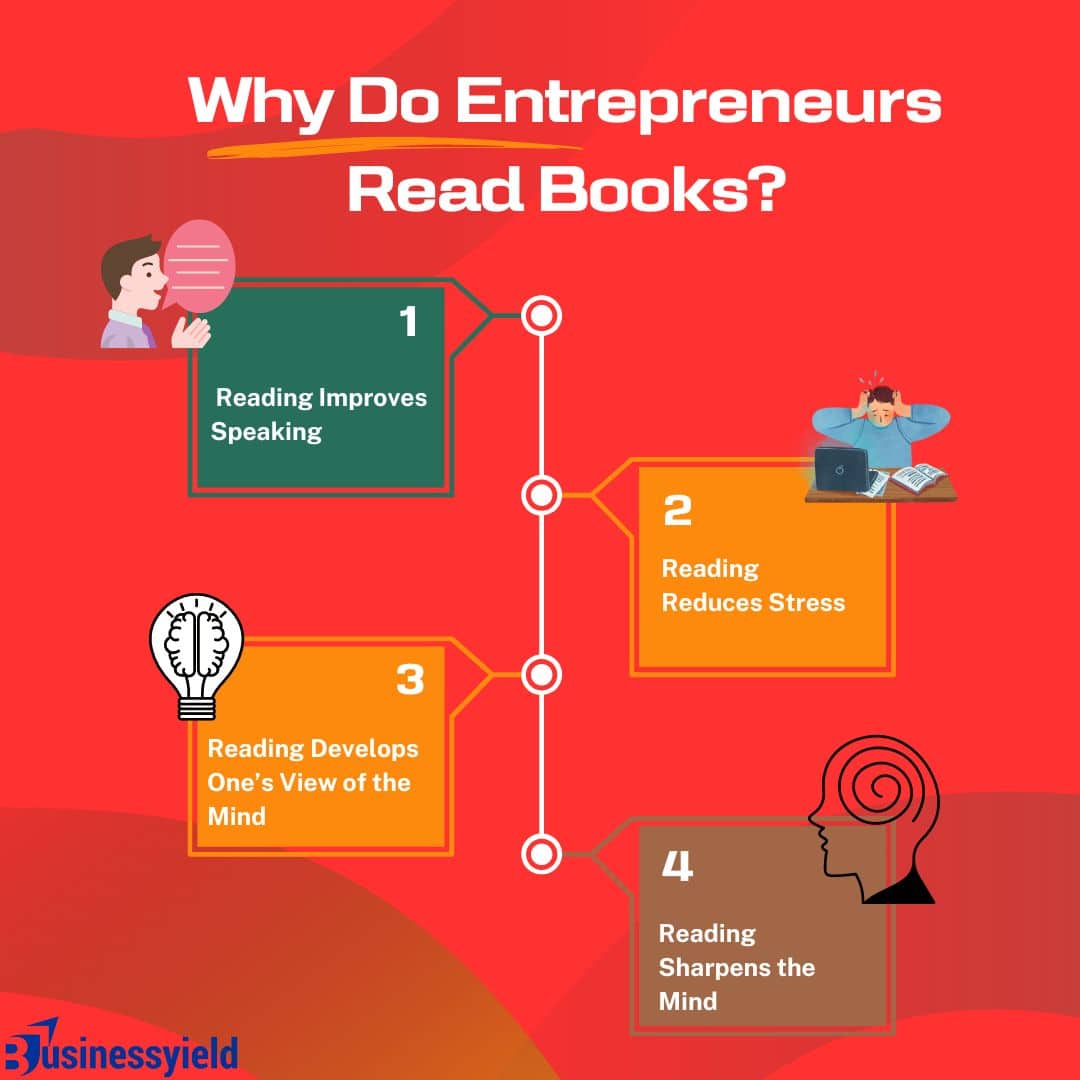 Why Do Entrepreneurs Read Books?

1

Reading Improves Speaking

2

Reading Reduces Stress

3

Reading Develops One's View of the Mind

4

Reading Sharpens the Mind

Businessyield