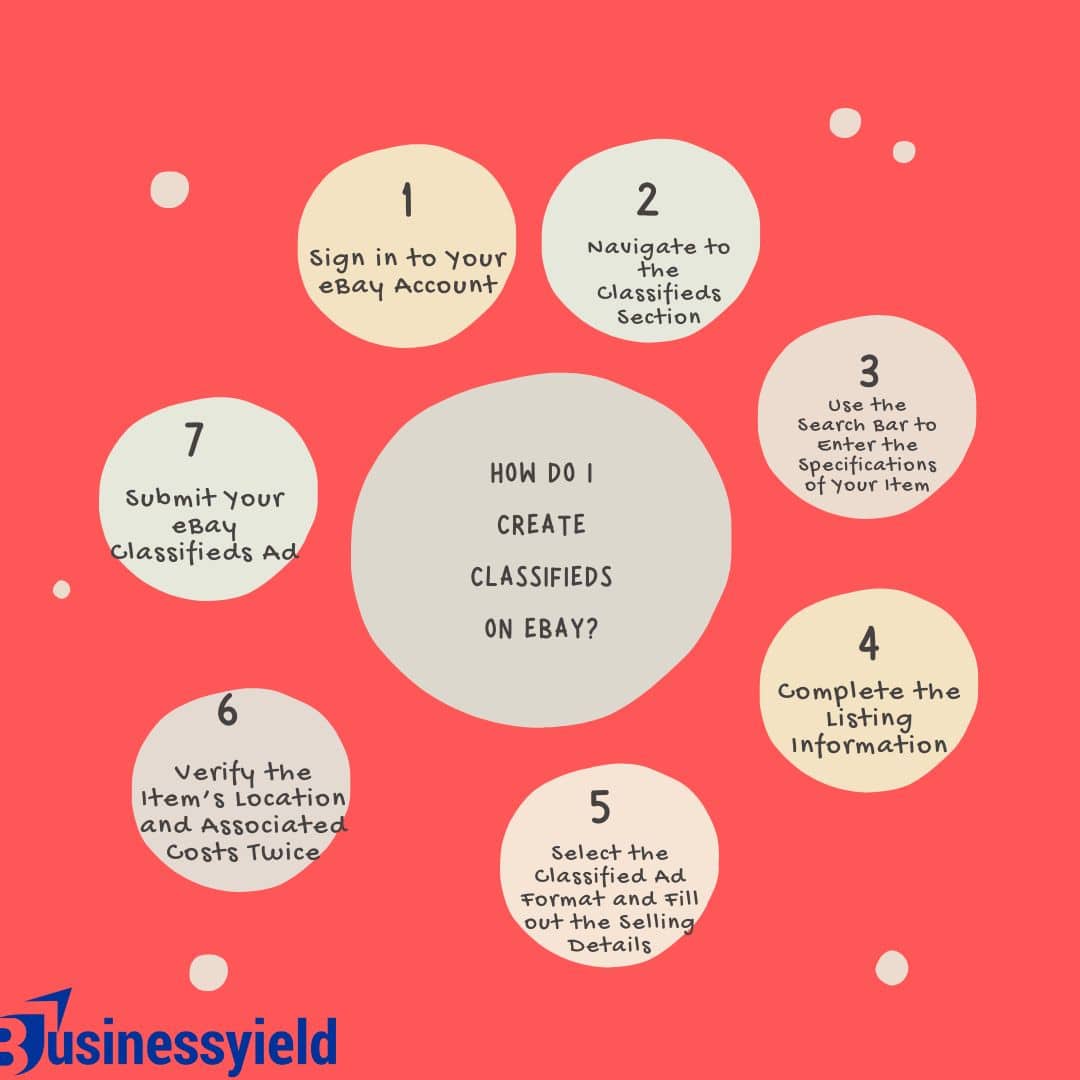 HOW DO I CREATE CLASSIFIEDS ON EBAY?

1
Sign in to Your eBay Account

2
Navigate to the Classifieds Section

3
Use the Search Bar to Enter the Specifications of Your Item

4
Complete the Listing Information

5
Select the Classified Ad Format and Fill out the Selling Details

6
Verify the Item's Location and Associated Costs Twice

7
Submit Your eBay Classifieds Ad

Businessyield