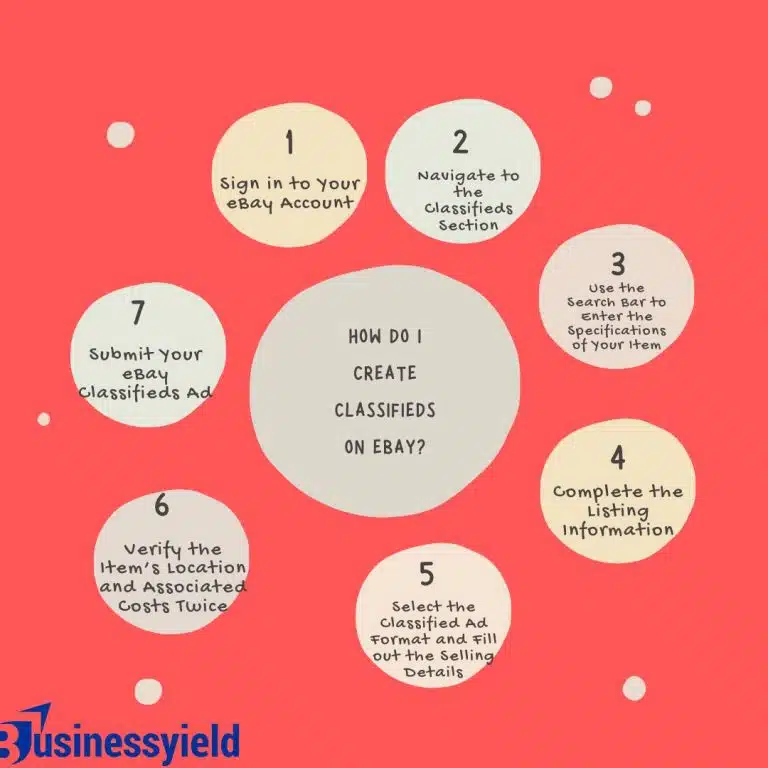 HOW DO I CREATE CLASSIFIEDS ON EBAY?

1
Sign in to Your eBay Account

2
Navigate to the Classifieds Section

3
Use the Search Bar to Enter the Specifications of Your Item

4
Complete the Listing Information

5
Select the Classified Ad Format and Fill out the Selling Details

6
Verify the Item's Location and Associated Costs Twice

7
Submit Your eBay Classifieds Ad

Businessyield