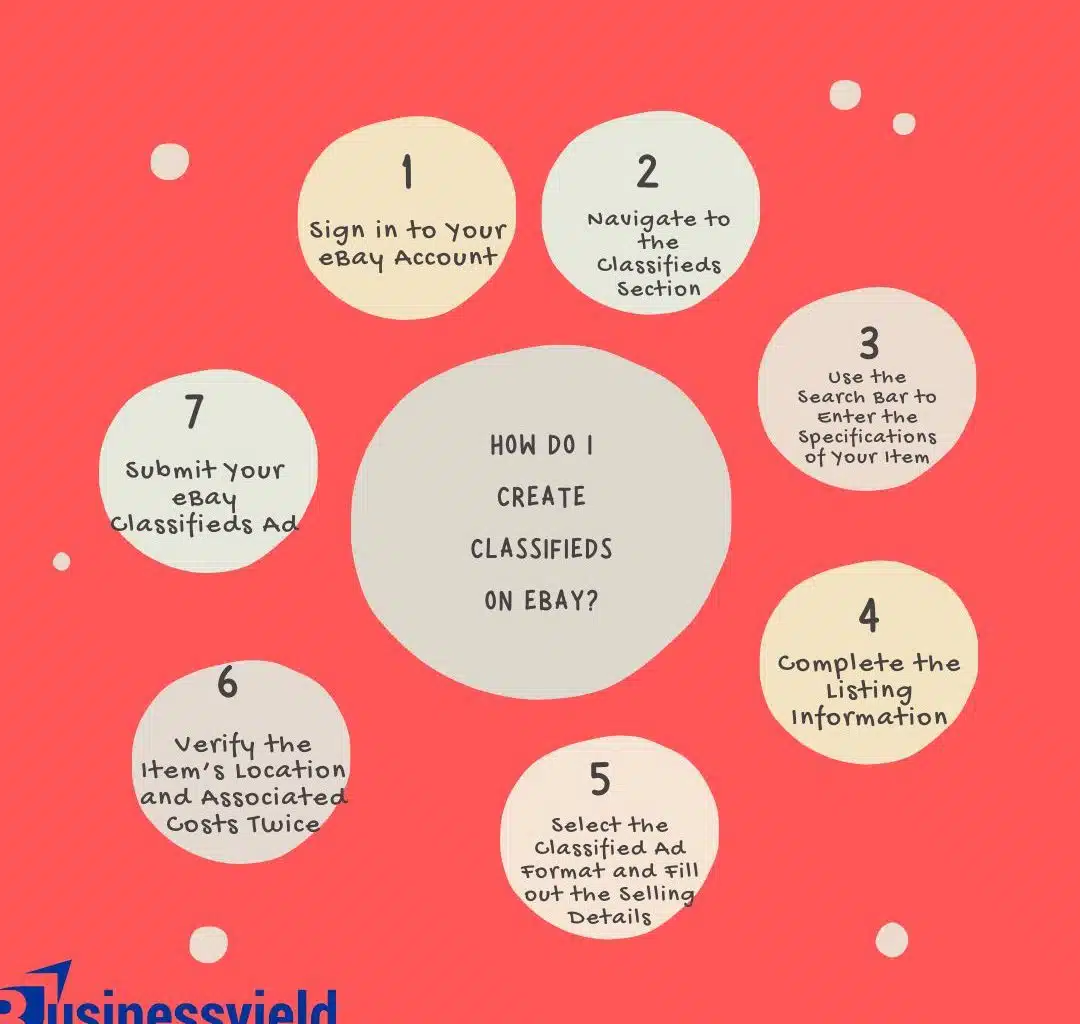 HOW DO I CREATE CLASSIFIEDS ON EBAY?

1
Sign in to Your eBay Account

2
Navigate to the Classifieds Section

3
Use the Search Bar to Enter the Specifications of Your Item

4
Complete the Listing Information

5
Select the Classified Ad Format and Fill out the Selling Details

6
Verify the Item's Location and Associated Costs Twice

7
Submit Your eBay Classifieds Ad

Businessyield