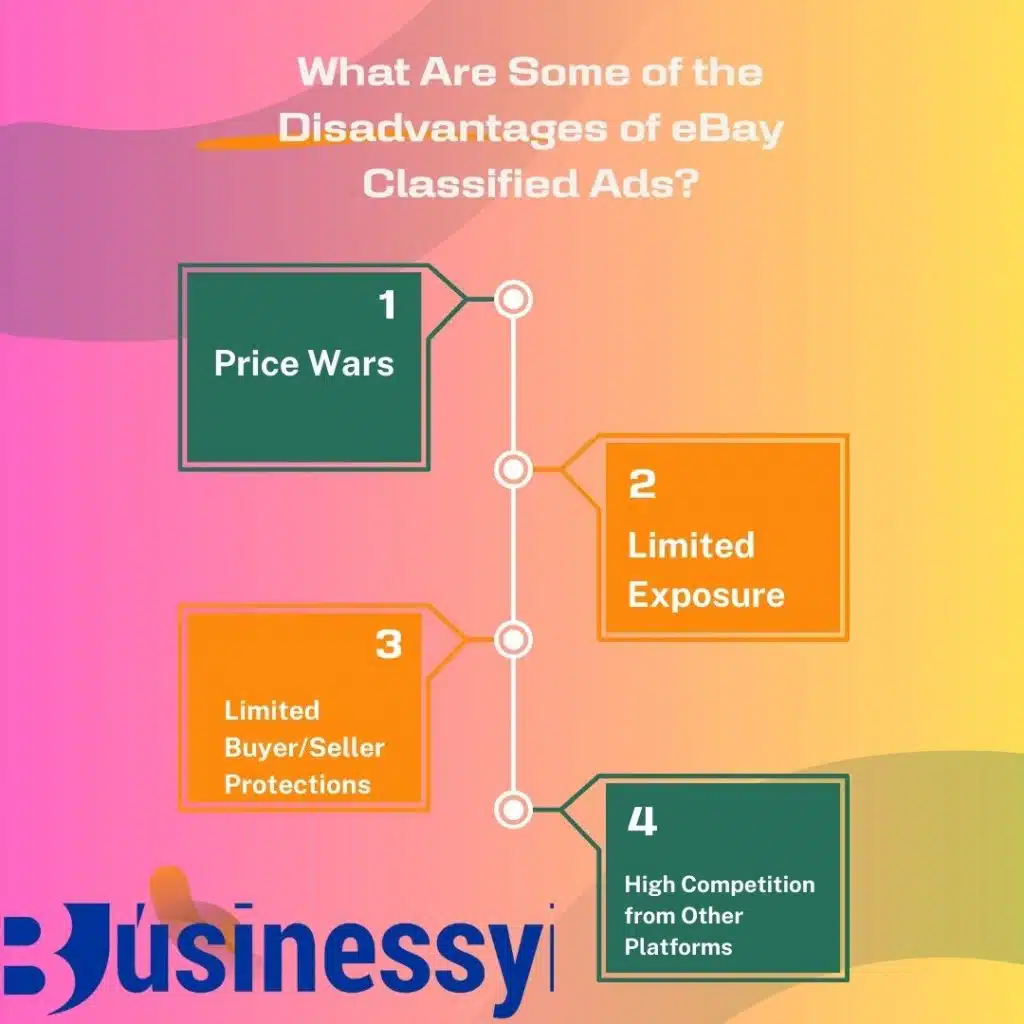 What Are Some of the Disadvantages of eBay Classified Ads?

1
Price Wars

2
Limited Exposure

3
Limited Buyer/Seller Protections

4
High Competition from Other Platforms

Businessy