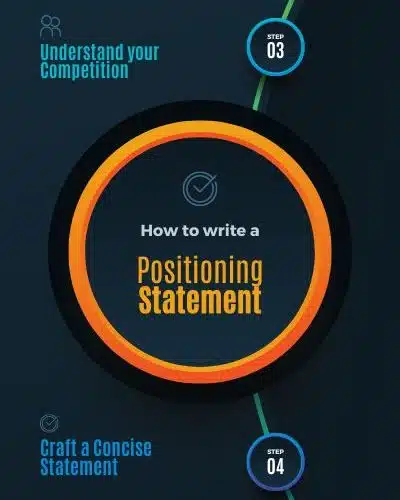 Understand your Competition

STEP
03

How to write a

Positioning
Statement

Craft a Concise Statement

STEP
04