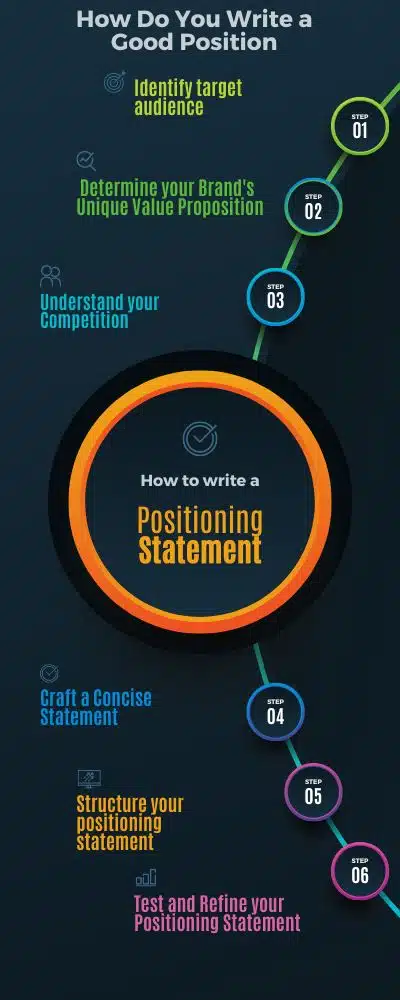 How Do You Write a Good Position

Identify target audience

STEP 01

Determine your Brand's Unique Value Proposition

STEP 02

Understand your Competition

STEP 03

How to write a

Positioning Statement

Craft a Concise Statement

STEP 04

Structure your positioning statement

STEP 05

Test and Refine your Positioning Statement

STEP 06