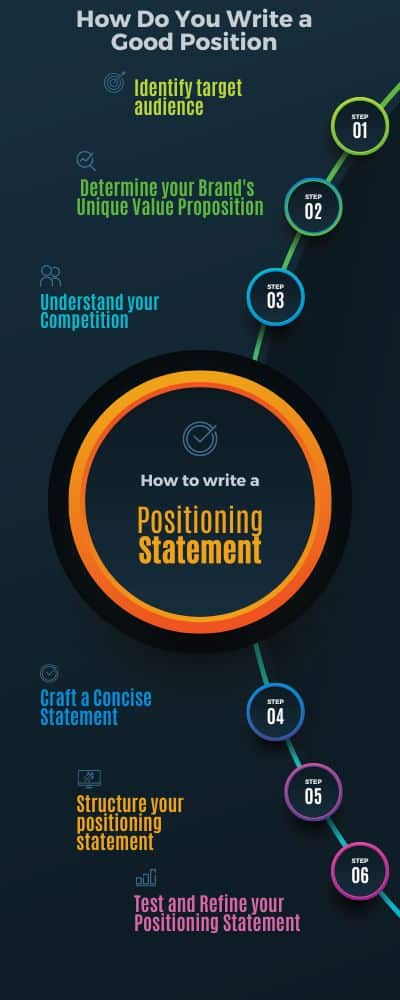 How Do You Write a Good Position

Identify target audience

STEP 01

Determine your Brand's Unique Value Proposition

STEP 02

Understand your Competition

STEP 03

How to write a

Positioning Statement

Craft a Concise Statement

STEP 04

Structure your positioning statement

STEP 05

Test and Refine your Positioning Statement

STEP 06