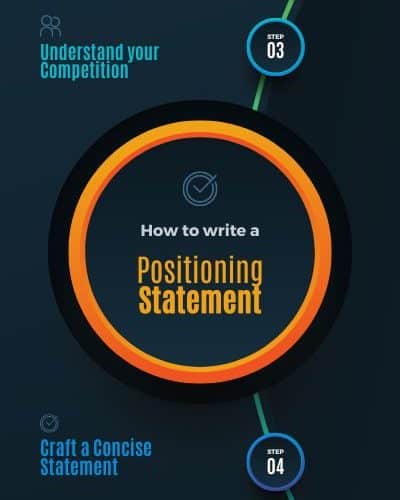 Understand your Competition

STEP
03

How to write a

Positioning Statement

Craft a Concise Statement

STEP
04