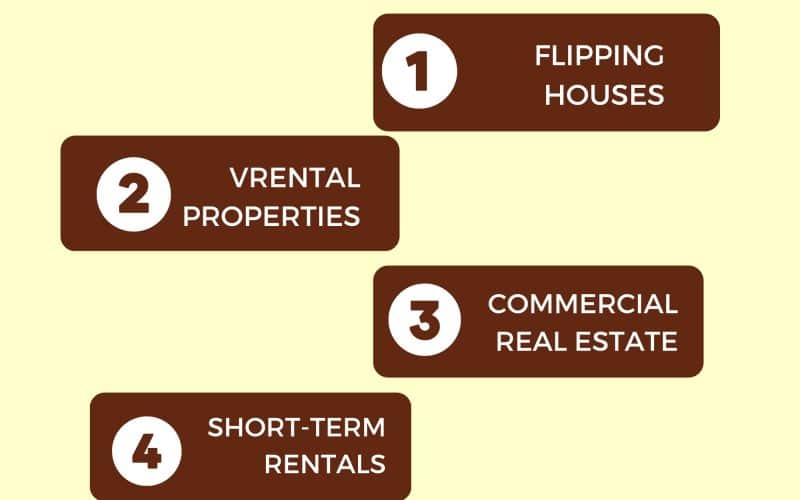 1 FLIPPING HOUSES

2 VRENTAL PROPERTIES

3 COMMERCIAL REAL ESTATE

4 SHORT-TERM RENTALS