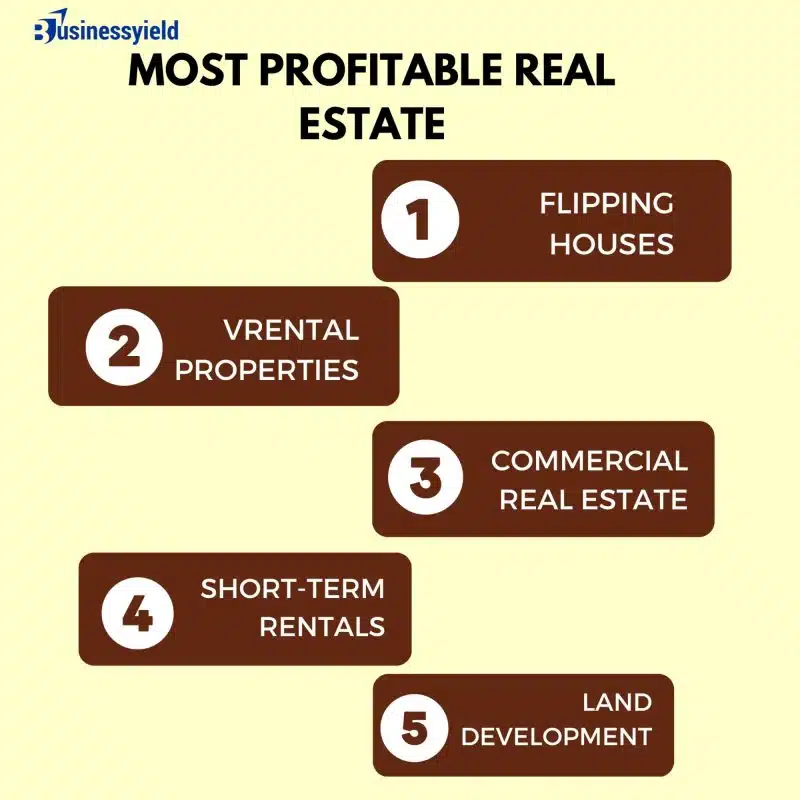 Businessyield

MOST PROFITABLE REAL ESTATE

1 FLIPPING HOUSES

2 VRENTAL PROPERTIES

3 COMMERCIAL REAL ESTATE

4 SHORT-TERM RENTALS

5 LAND DEVELOPMENT