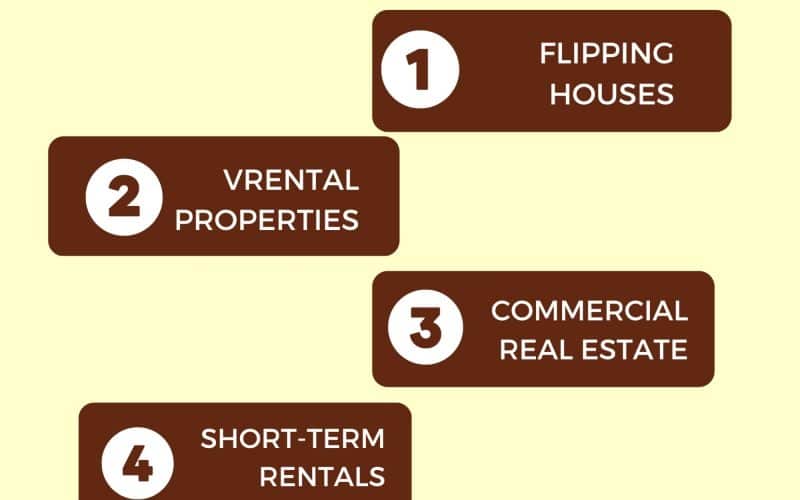 1 FLIPPING HOUSES

2 VRENTAL PROPERTIES

3 COMMERCIAL REAL ESTATE

4 SHORT-TERM RENTALS