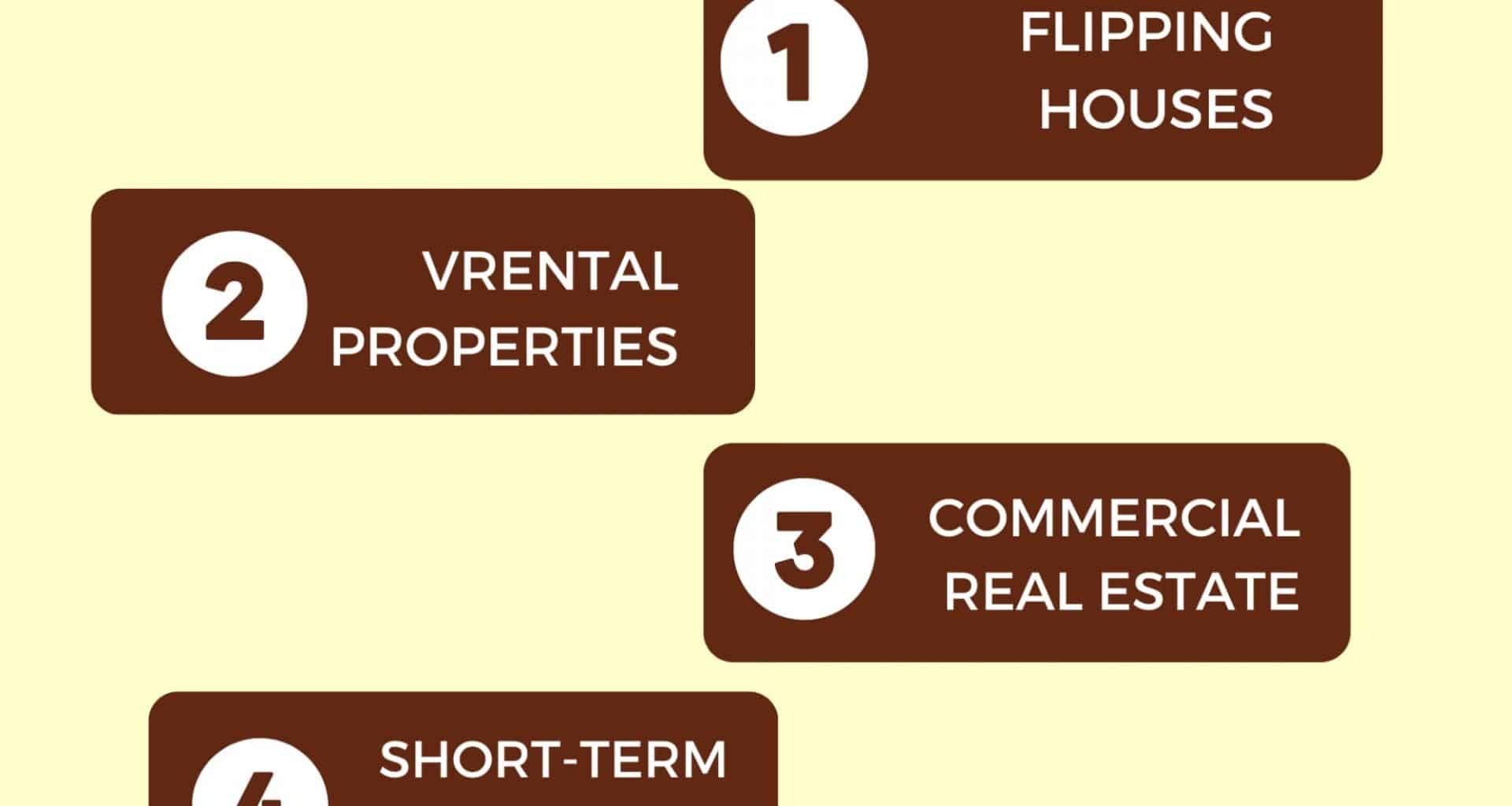 1
FLIPPING HOUSES

2
VRENTAL PROPERTIES

3
COMMERCIAL REAL ESTATE

4
SHORT-TERM