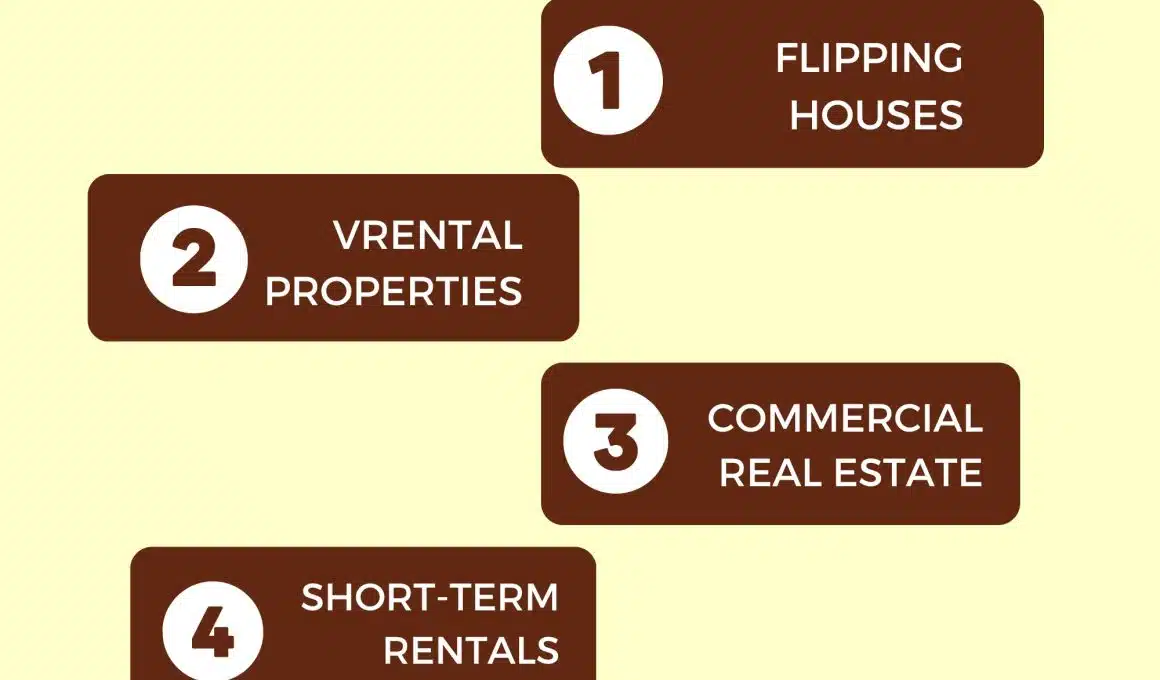 1 FLIPPING HOUSES

2 VRENTAL PROPERTIES

3 COMMERCIAL REAL ESTATE

4 SHORT-TERM RENTALS