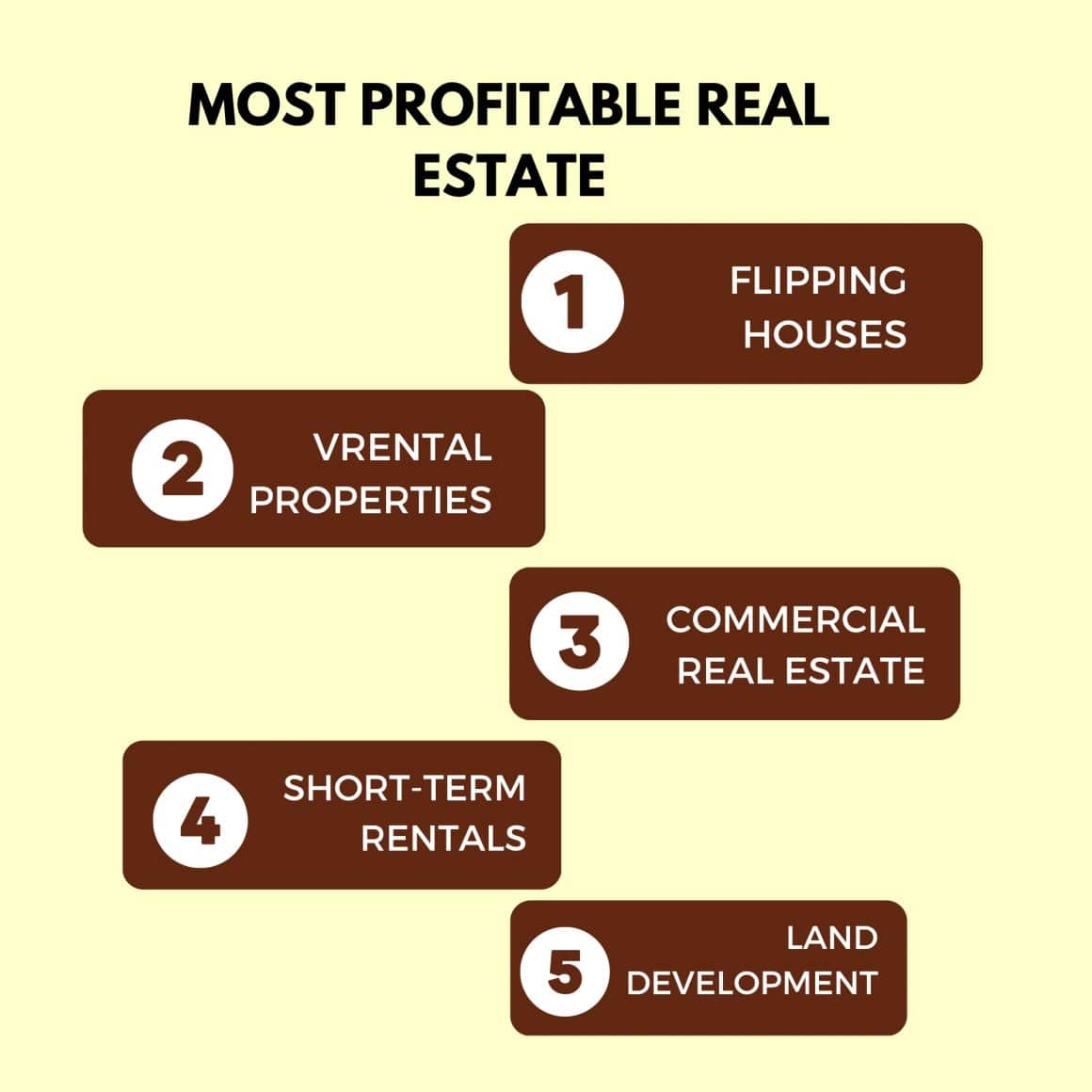 MOST PROFITABLE REAL ESTATE

1 FLIPPING HOUSES

2 VRENTAL PROPERTIES

3 COMMERCIAL REAL ESTATE

4 SHORT-TERM RENTALS

5 LAND DEVELOPMENT