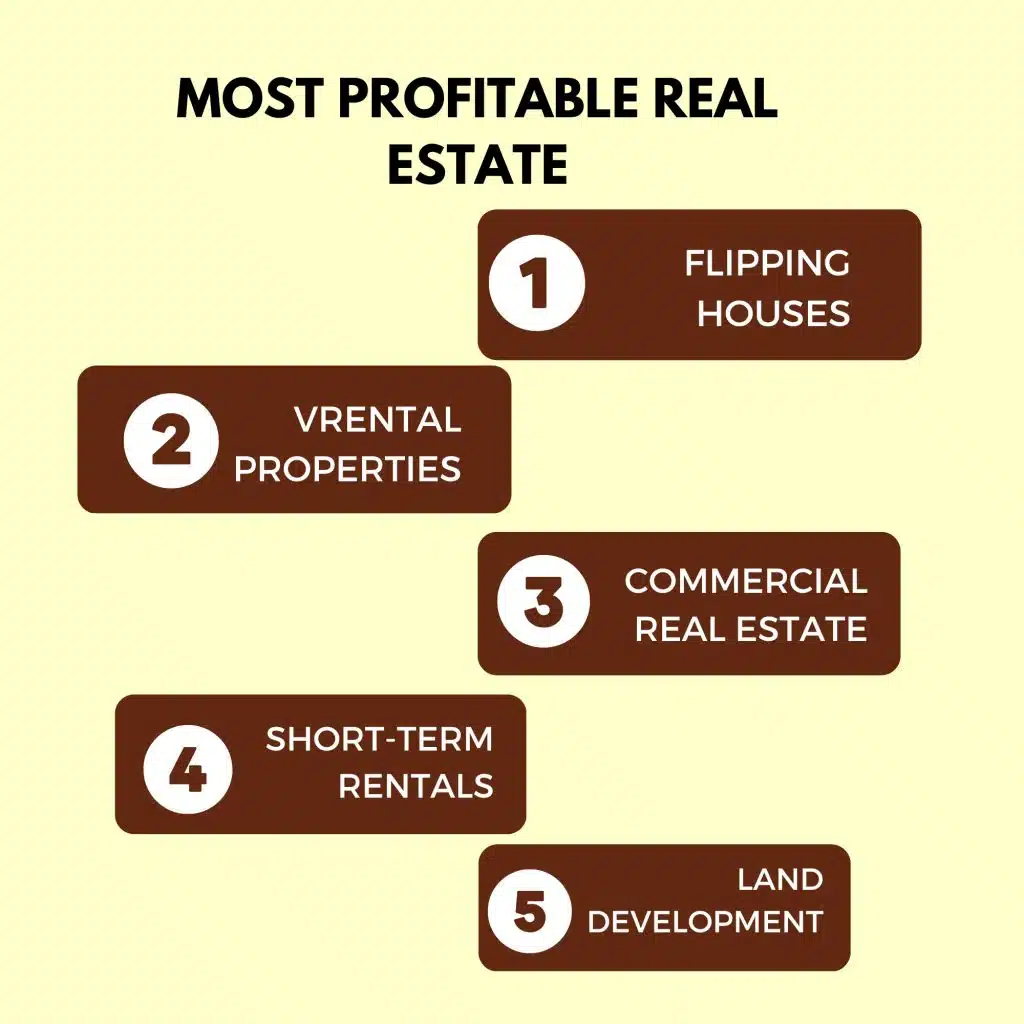 MOST PROFITABLE REAL ESTATE

1 FLIPPING HOUSES

2 VRENTAL PROPERTIES

3 COMMERCIAL REAL ESTATE

4 SHORT-TERM RENTALS

5 LAND DEVELOPMENT