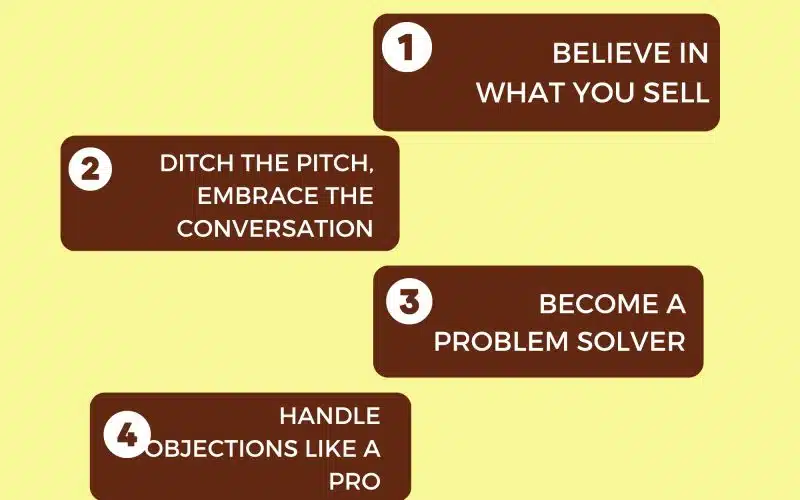 1
BELIEVE IN WHAT YOU SELL

2
DITCH THE PITCH, EMBRACE THE CONVERSATION

3
BECOME A PROBLEM SOLVER

4
HANDLE OBJECTIONS LIKE A PRO