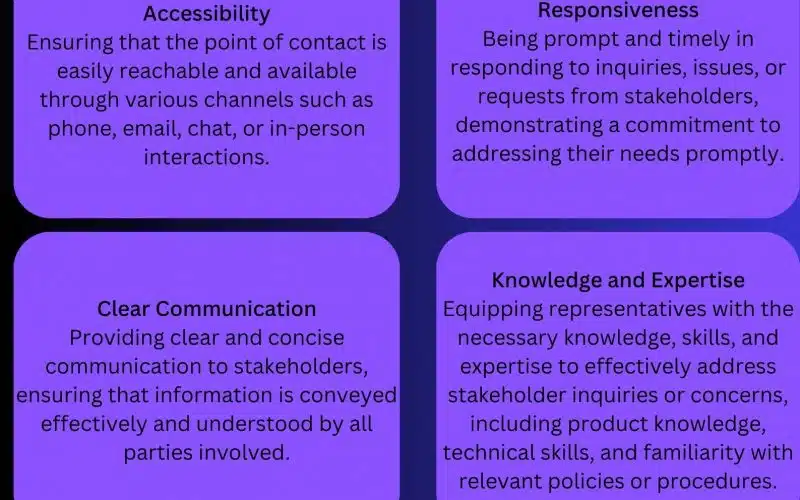 Accessibility
Ensuring that the point of contact is easily reachable and available through various channels such as phone, email, chat, or in-person interactions.

Responsiveness
Being prompt and timely in responding to inquiries, issues, or requests from stakeholders, demonstrating a commitment to addressing their needs promptly.

Clear Communication
Providing clear and concise communication to stakeholders, ensuring that information is conveyed effectively and understood by all parties involved.

Knowledge and Expertise
Equipping representatives with the necessary knowledge, skills, and expertise to effectively address stakeholder inquiries or concerns, including product knowledge, technical skills, and familiarity with relevant policies or procedures.